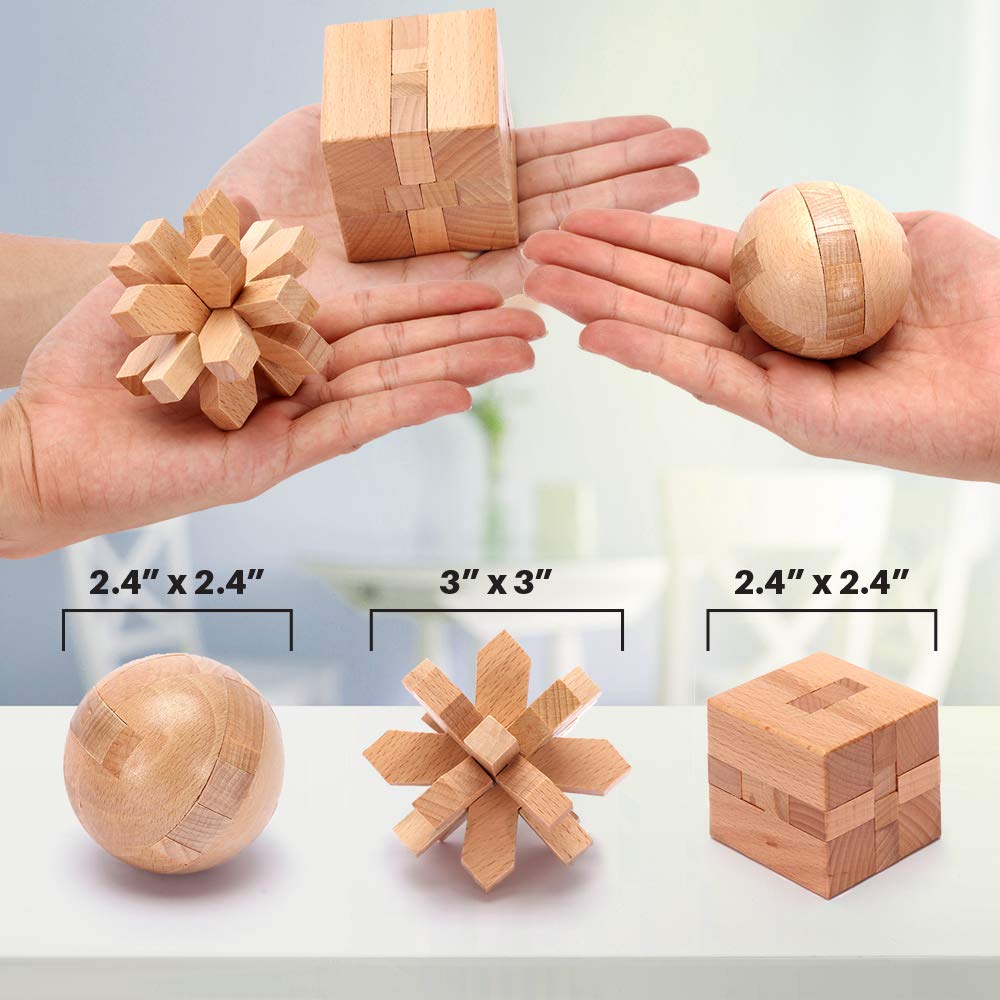 2.4" x 2.4"

3" x 3"

2.4" x 2.4"