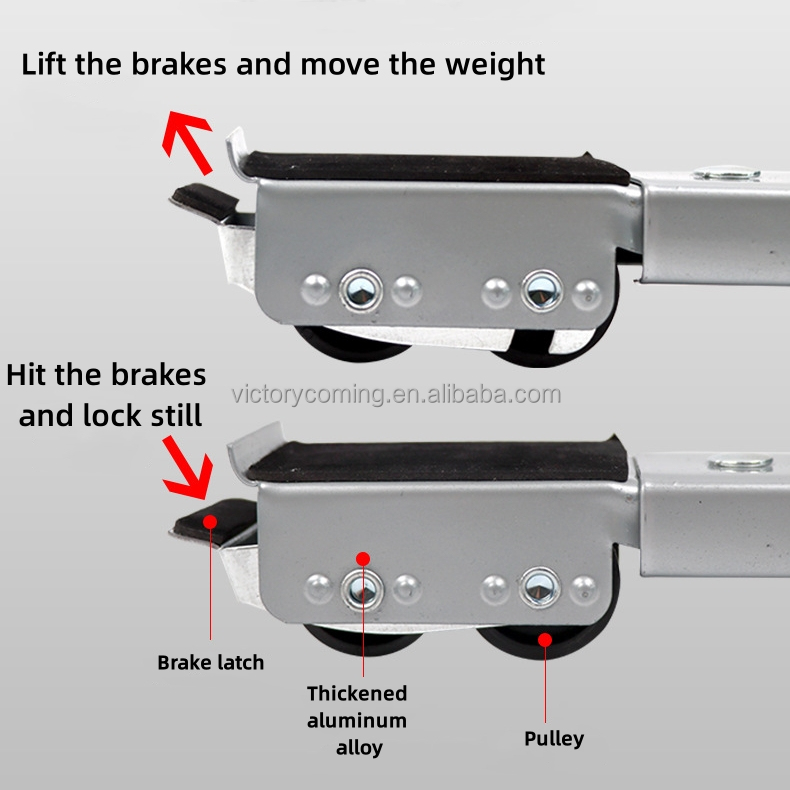 Lift the brakes and move the weight

Hit the brakes and lock still

victorycoming.en.alibaba.com

Brake latch

Thickened aluminum alloy

Pulley