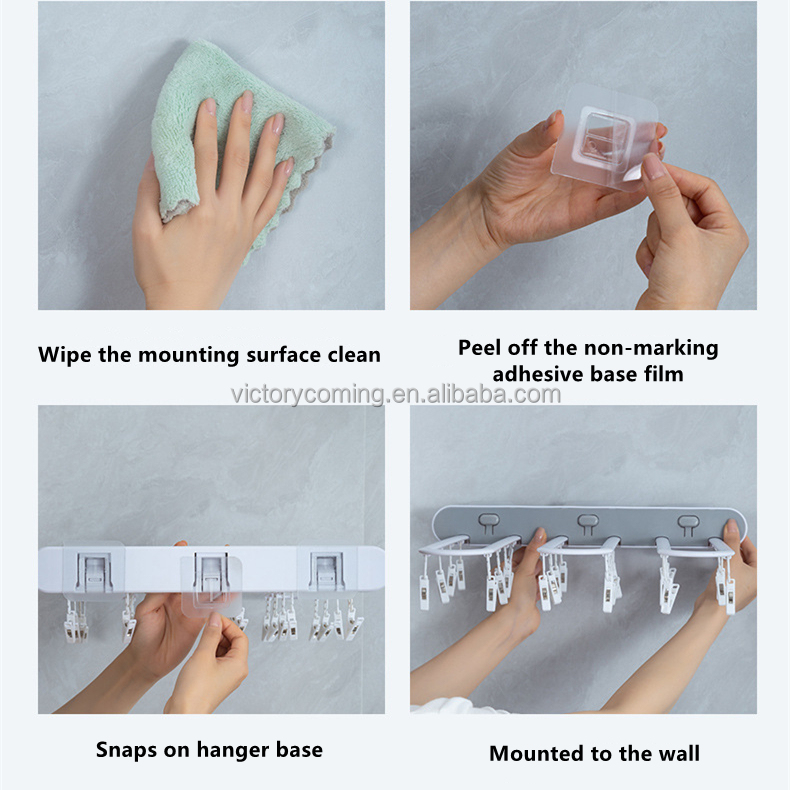 Wipe the mounting surface clean

Peel off the non-marking adhesive base film

victorycoming.en.alibaba.com

Snaps on hanger base

Mounted to the wall