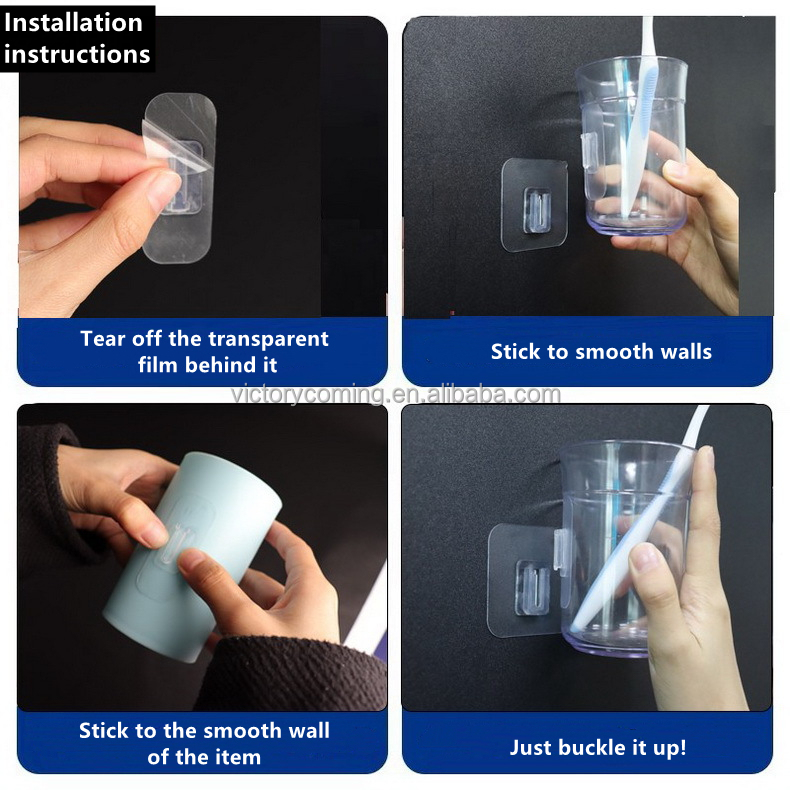 Installation instructions

Tear off the transparent film behind it

Stick to smooth walls

victorycoming.en.alibaba.com

Stick to the smooth wall of the item

Just buckle it up!