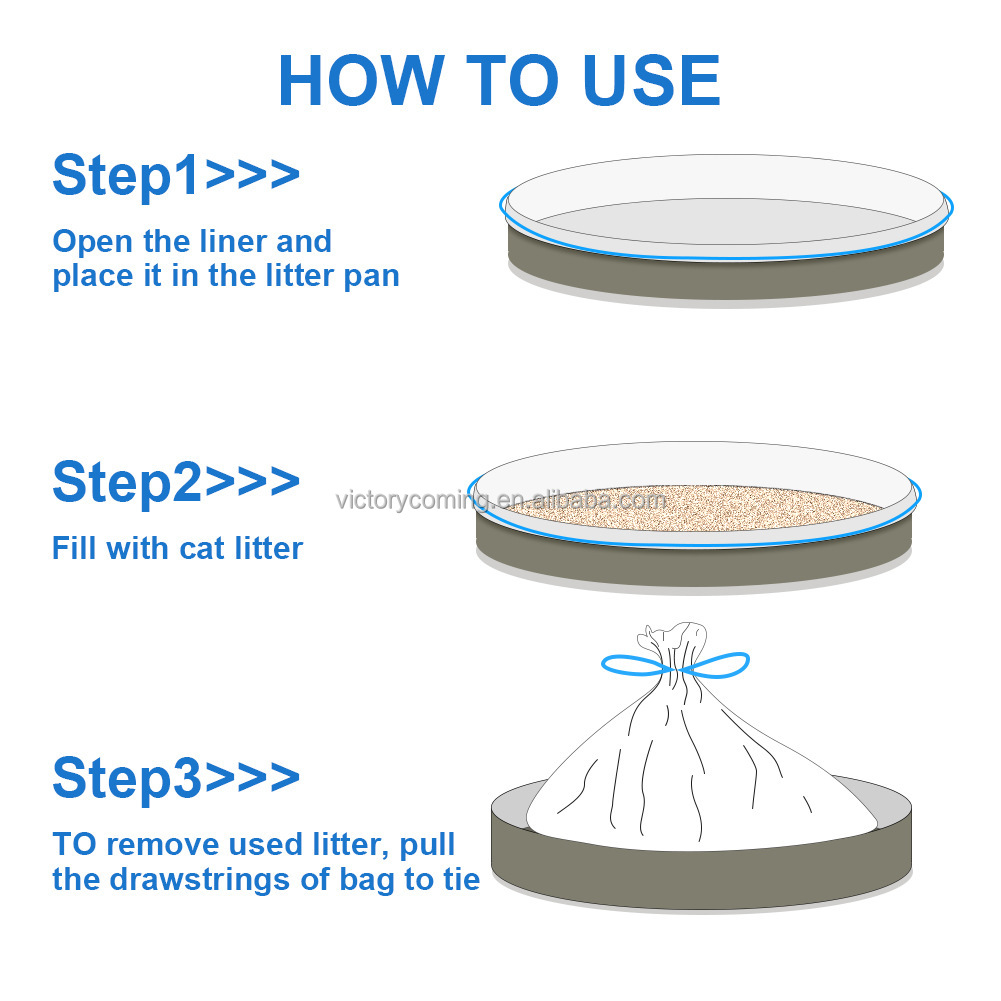 HOW TO USE

Step1>>>

Open the liner and place it in the litter pan

Step2>>>

victorycoming.en.alibaba.com

Fill with cat litter

Step3>>>

TO remove used litter, pull the drawstrings of bag to tie