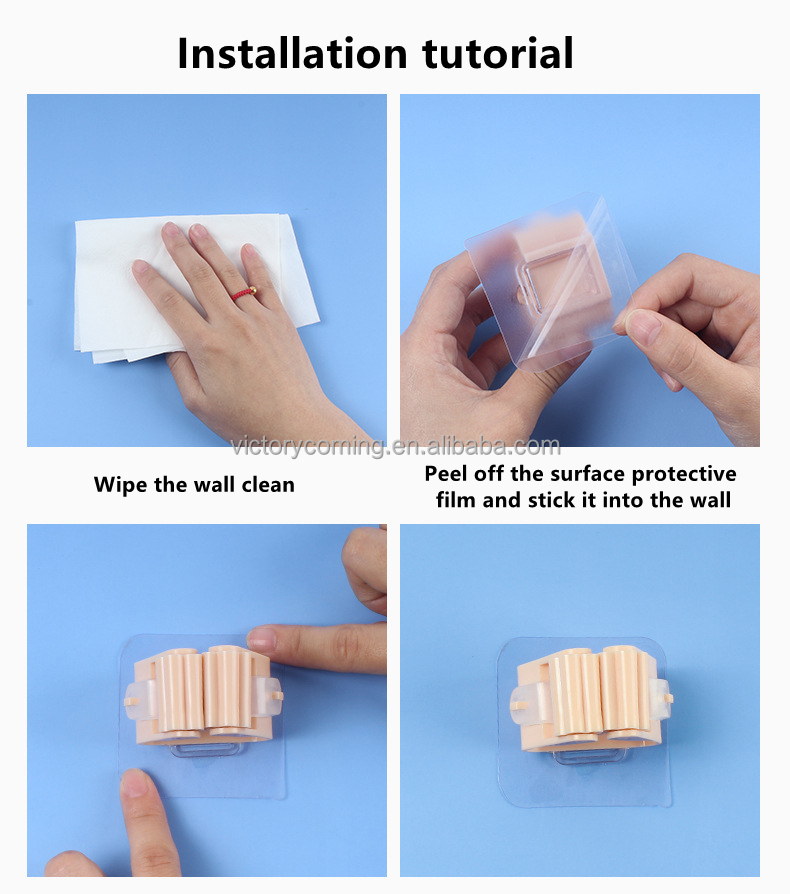 Installation tutorial

victorycoming.en.alibaba.com

Wipe the wall clean

Peel off the surface protective film and stick it into the wall