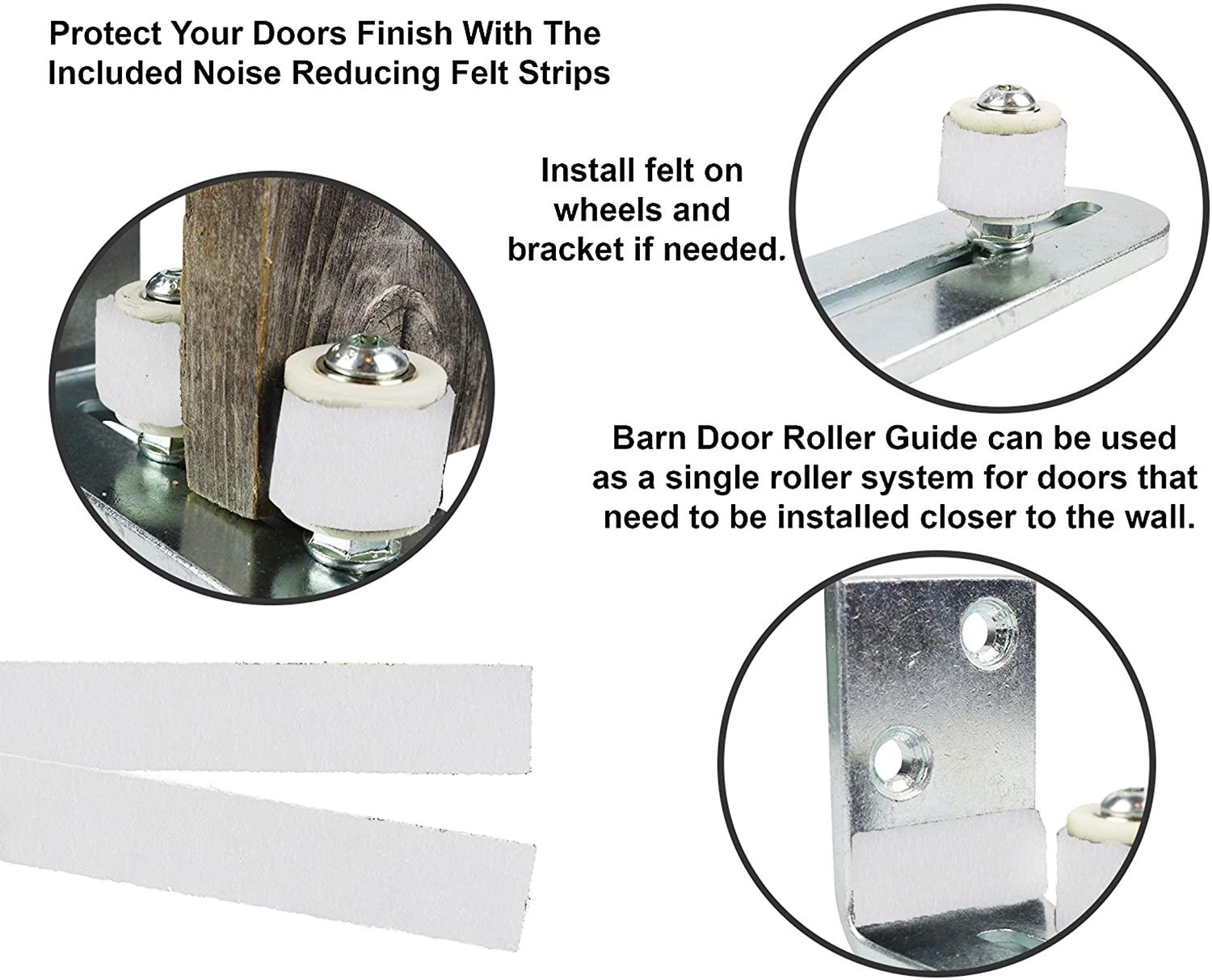 Protect Your Doors Finish With The Included Noise Reducing Felt Strips

Install felt on wheels and bracket if needed.

Barn Door Roller Guide can be used as a single roller system for doors that need to be installed closer to the wall.