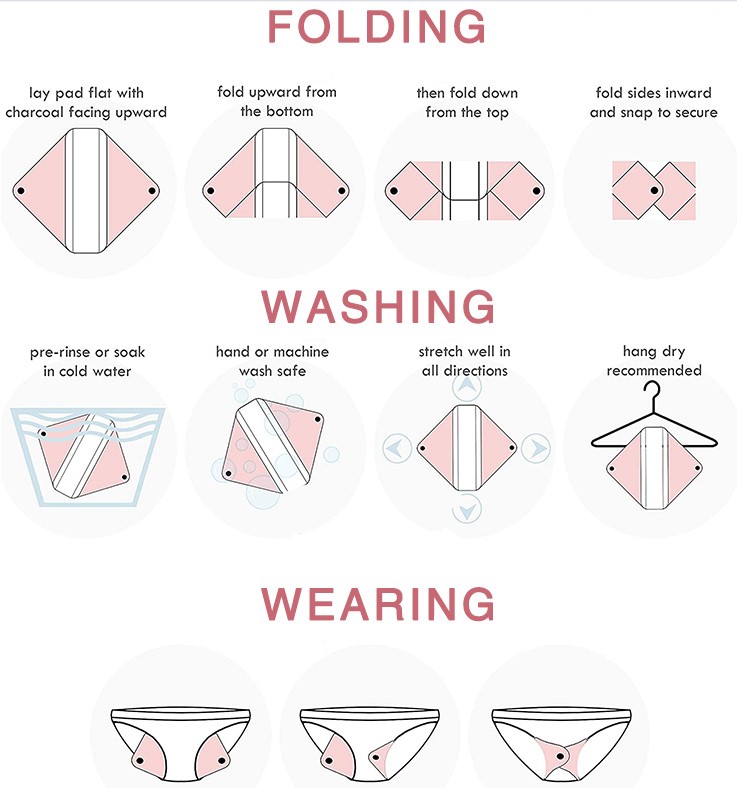 FOLDING

lay pad flat with charcoal facing upward

fold upward from the bottom

then fold down from the top

fold sides inward and snap to secure

WASHING

pre-rinse or soak in cold water

hand or machine wash safe

stretch well in all directions

hang dry recommended

WEARING