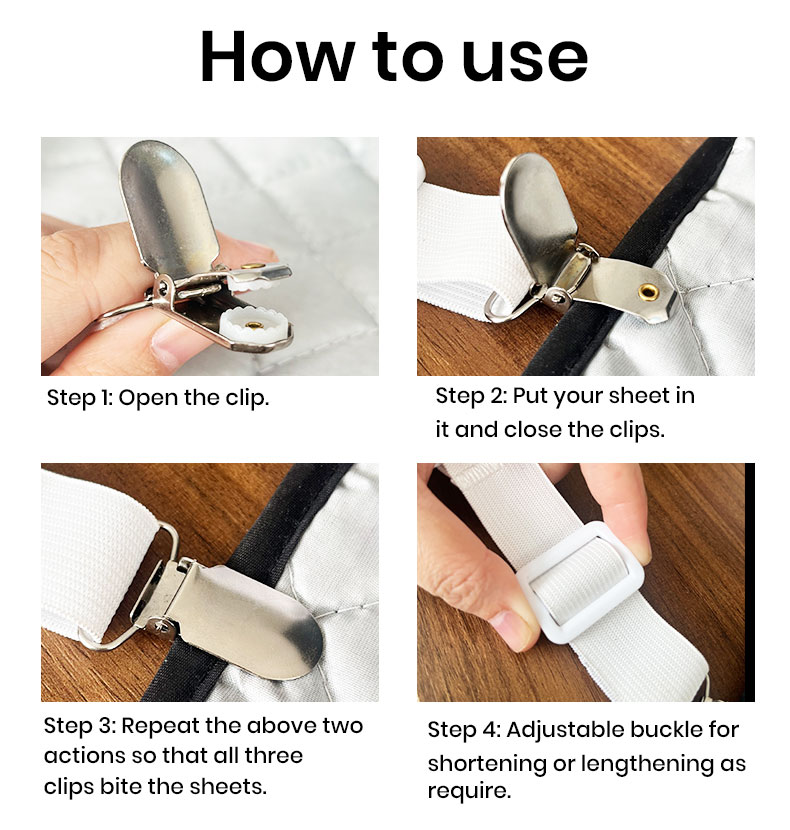 How to use

Step 1: Open the clip.

Step 2: Put your sheet in it and close the clips.

Step 3: Repeat the above two actions so that all three clips bite the sheets.

Step 4: Adjustable buckle for shortening or lengthening as require.