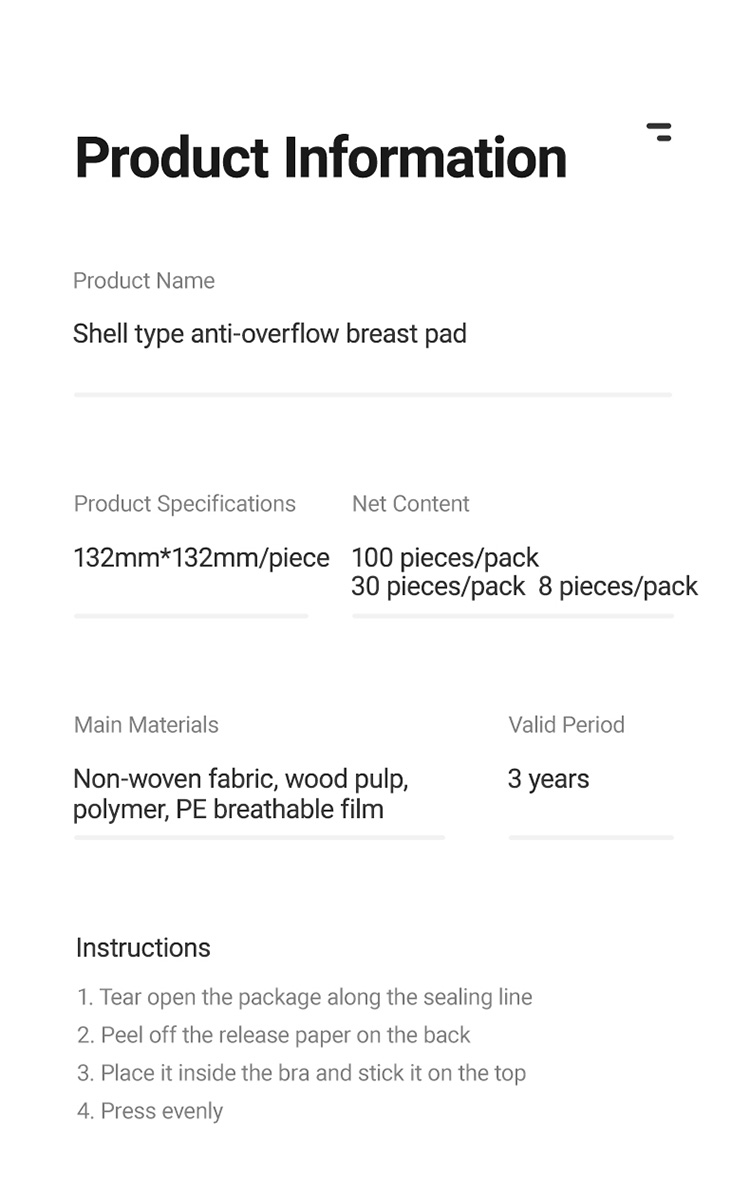 Product Information

Product Name

Shell type anti-overflow breast pad

Product Specifications

132mm*132mm/piece

Net Content

100 pieces/pack
30 pieces/pack 8 pieces/pack

Main Materials

Non-woven fabric, wood pulp, polymer, PE breathable film

Valid Period

3 years

Instructions

1. Tear open the package along the sealing line
2. Peel off the release paper on the back
3. Place it inside the bra and stick it on the top
4. Press evenly