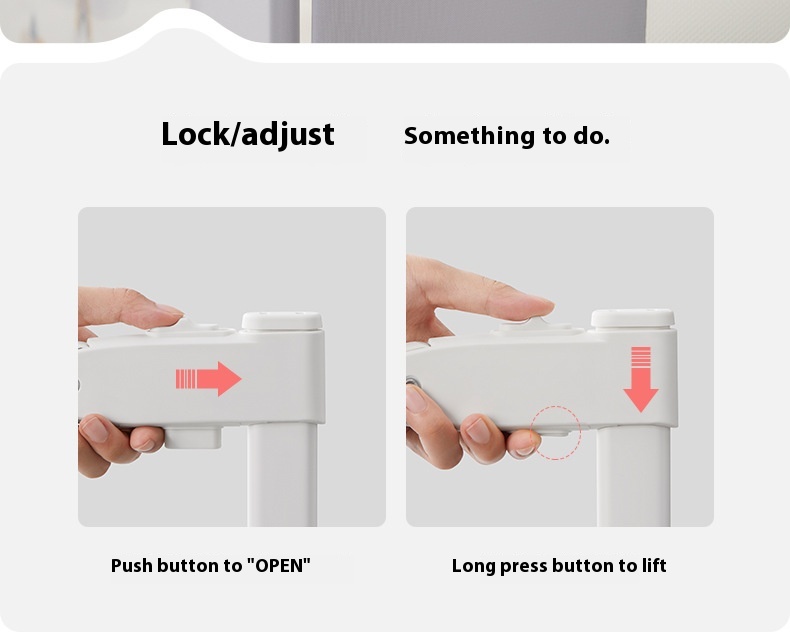 Lock/adjust Something to do.

Push button to "OPEN"

Long press button to lift