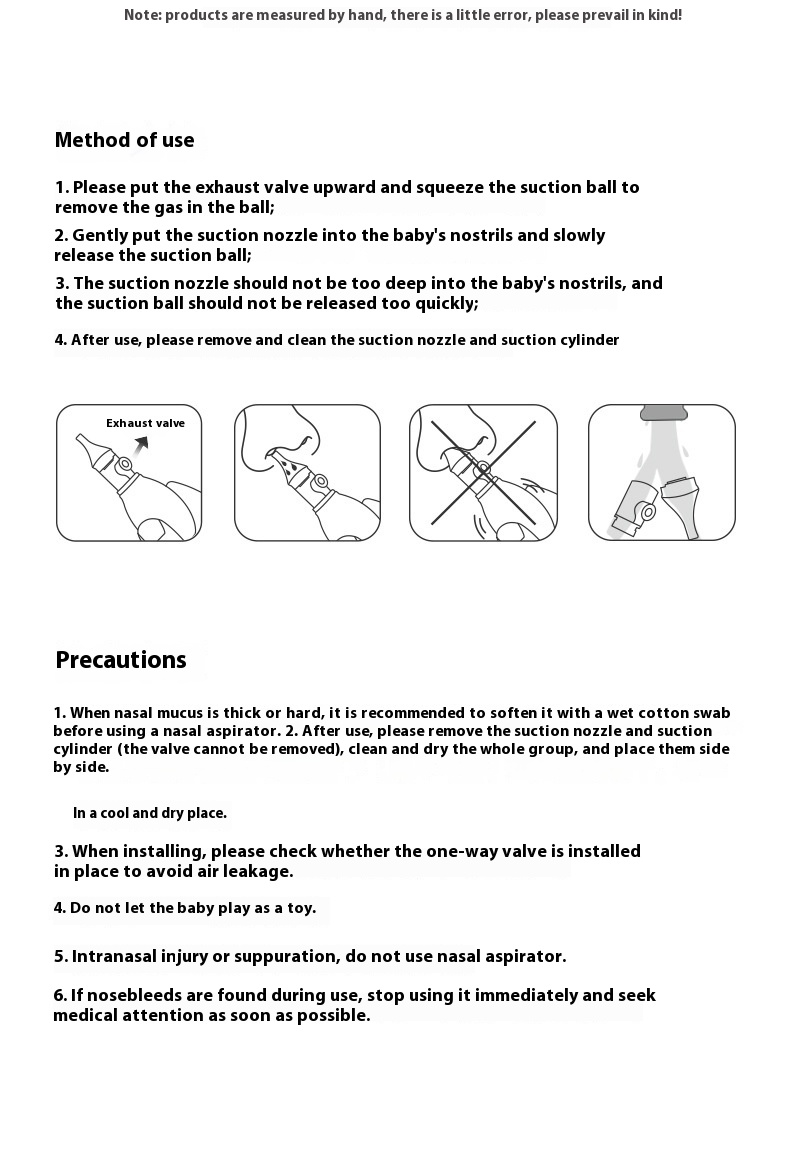 Note: products are measured by hand, there is a little error, please prevail in kind!

Method of use

1. Please put the exhaust valve upward and squeeze the suction ball to remove the gas in the ball;

2. Gently put the suction nozzle into the baby's nostrils and slowly release the suction ball;

3. The suction nozzle should not be too deep into the baby's nostrils, and the suction ball should not be released too quickly;

4. After use, please remove and clean the suction nozzle and suction cylinder

Exhaust valve

Precautions

1. When nasal mucus is thick or hard, it is recommended to soften it with a wet cotton swab before using a nasal aspirator. 2. After use, please remove the suction nozzle and suction cylinder (the valve cannot be removed), clean and dry the whole group, and place them side by side.

In a cool and dry place.

3. When installing, please check whether the one-way valve is installed in place to avoid air leakage.

4. Do not let the baby play as a toy.

5. Intranasal injury or suppuration, do not use nasal aspirator.

6. If nosebleeds are found during use, stop using it immediately and seek medical attention as soon as possible.