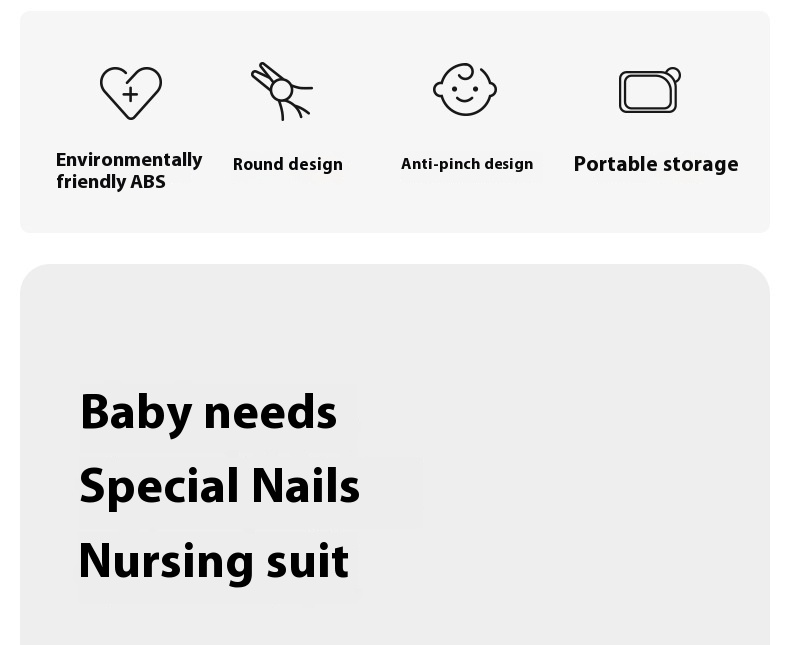 Environmentally friendly ABS

Round design

Anti-pinch design

Portable storage

Baby needs
Special Nails
Nursing suit