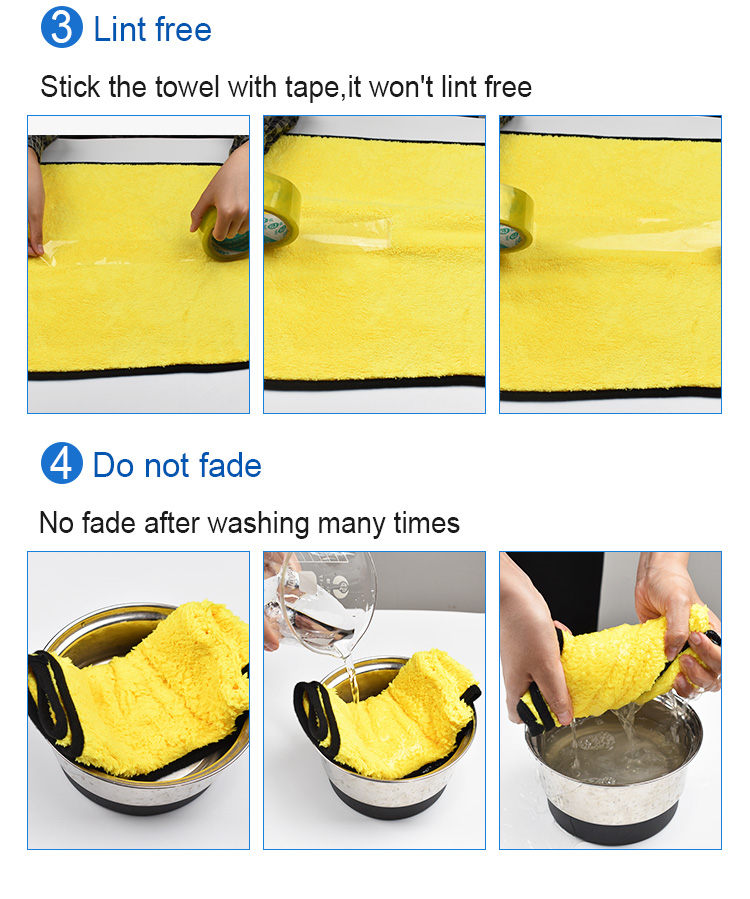 3 Lint free

Stick the towel with tape,it won't lint free

4 Do not fade

No fade after washing many times