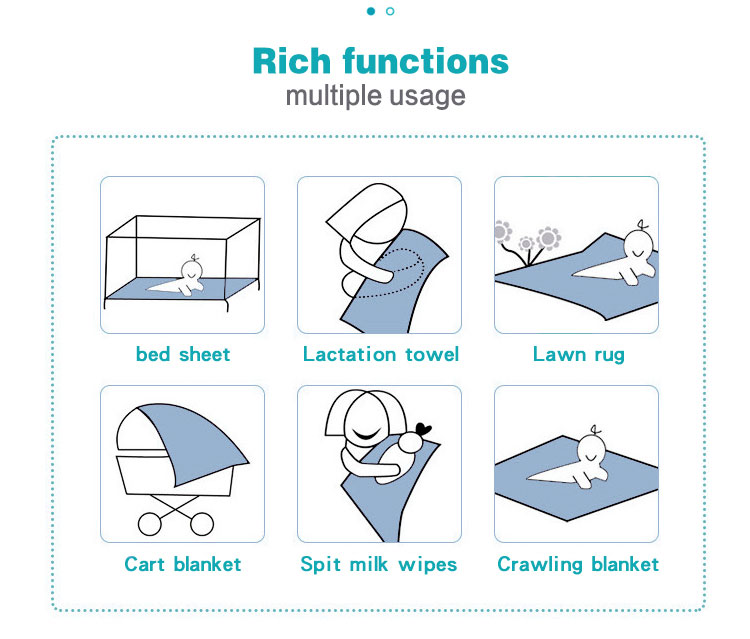 Rich functions
multiple usage

bed sheet

Lactation towel

Lawn rug

Cart blanket

Spit milk wipes

Crawling blanket