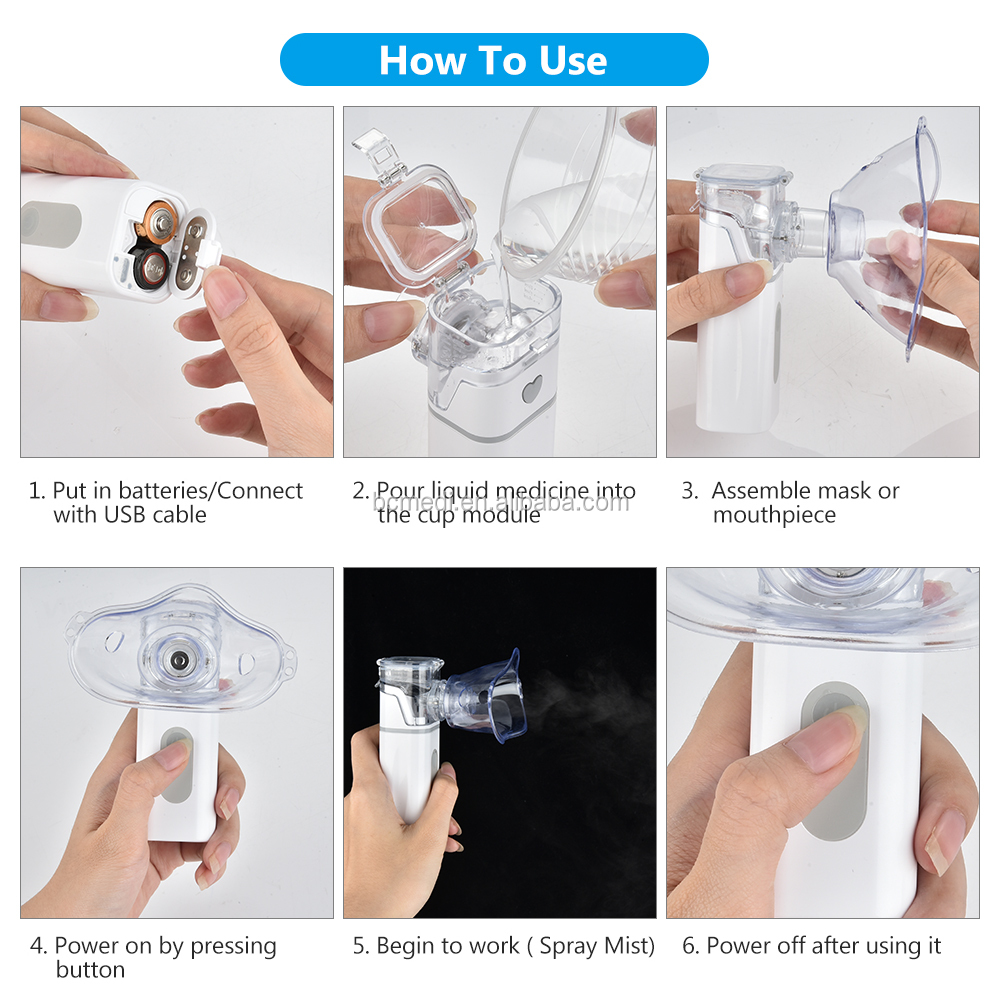 How To Use

1. Put in batteries/Connect with USB cable

2. Pour liquid medicine into the cup module

bcmedi.en.alibaba.com

3. Assemble mask or mouthpiece

4. Power on by pressing button

5. Begin to work ( Spray Mist)

6. Power off after using it