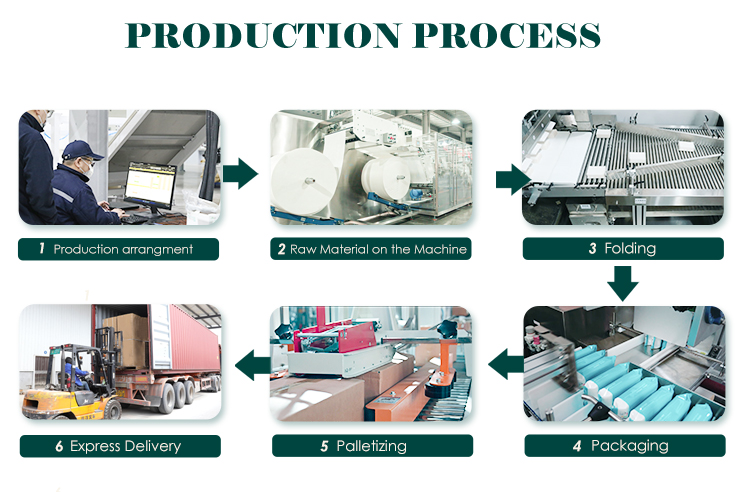 PRODUCTION PROCESS

1 Production arrangment

2 Raw Material on the Machine

3 Folding

4 Packaging

5 Palletizing

6 Express Delivery