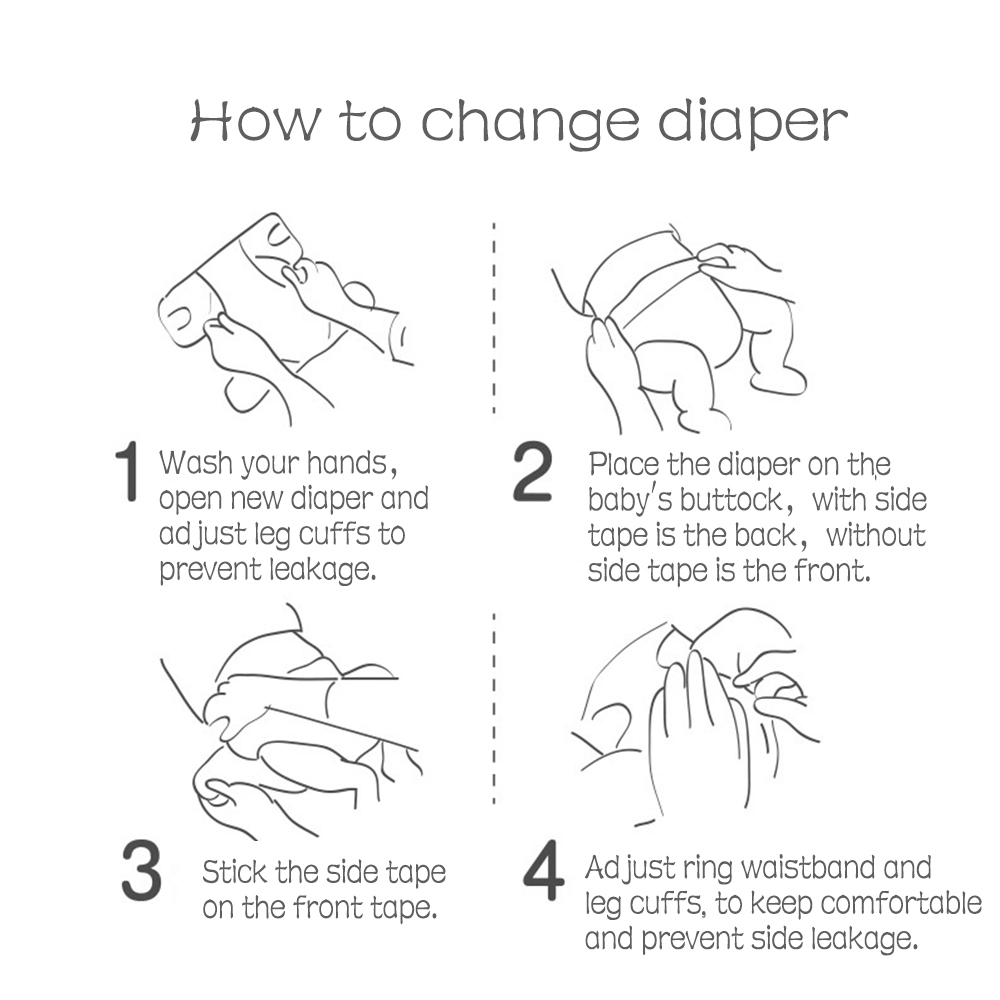 How to change diaper

1 Wash your hands, open new diaper and adjust leg cuffs to prevent leakage.

2 Place the diaper on the baby's buttock, with side tape is the back, without side tape is the front.

3 Stick the side tape on the front tape.

4 Adjust ring waistband and leg cuffs, to keep comfortable and prevent side leakage.