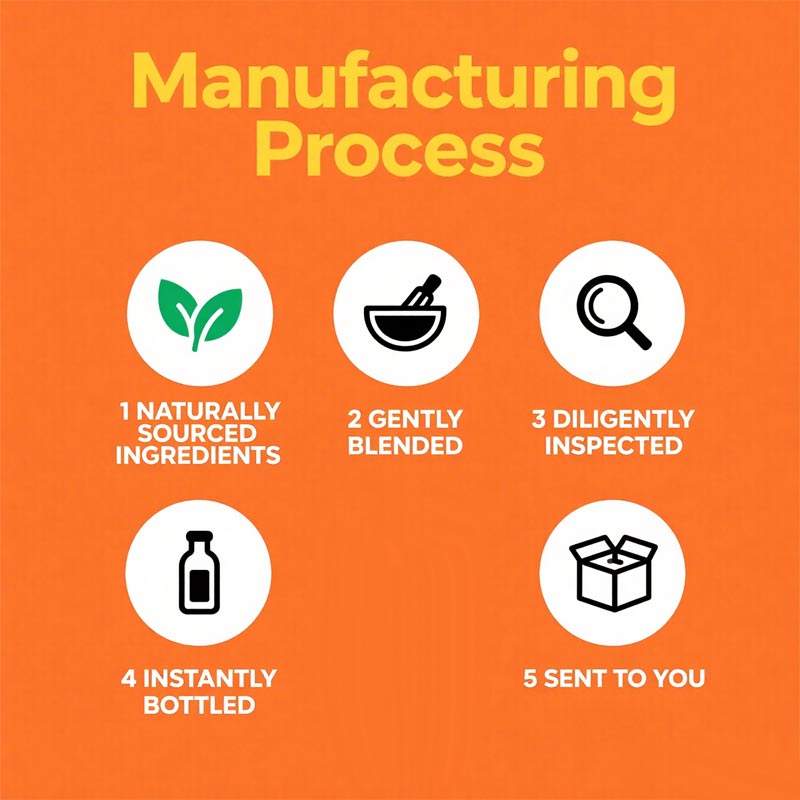 Manufacturing Process

1 NATURALLY SOURCED INGREDIENTS

2 GENTLY BLENDED

3 DILIGENTLY INSPECTED

4 INSTANTLY BOTTLED

5 SENT TO YOU