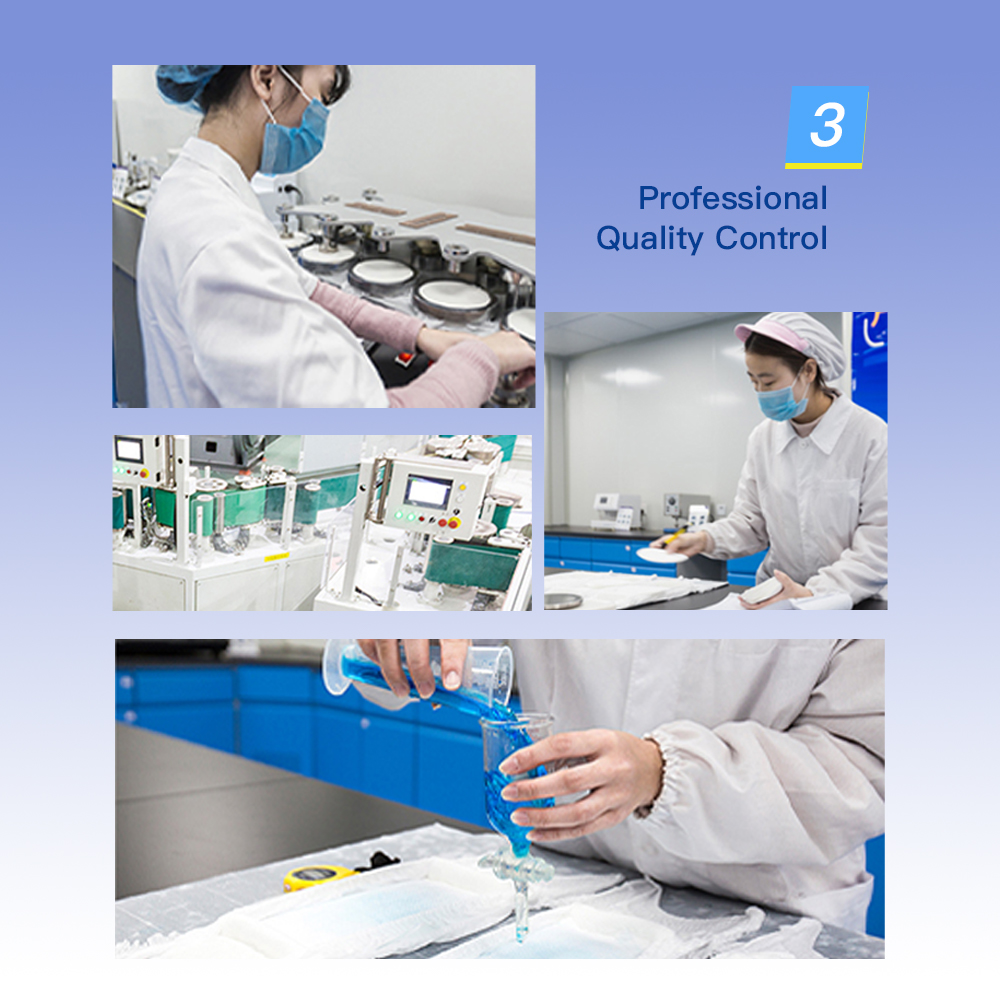 3

Professional Quality Control