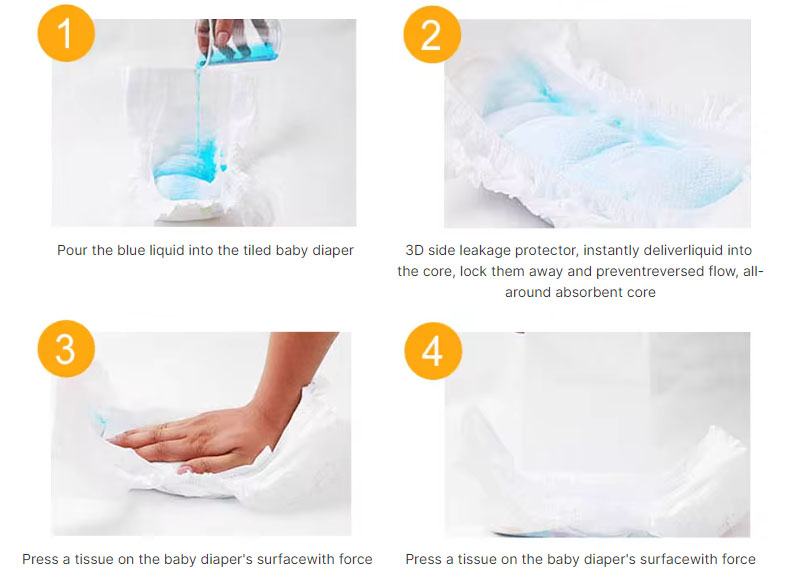 1

Pour the blue liquid into the tiled baby diaper

2

3D side leakage protector, instantly deliverliquid into the core, lock them away and preventreversed flow, all-around absorbent core

3

Press a tissue on the baby diaper's surfacewith force

4

Press a tissue on the baby diaper's surfacewith force