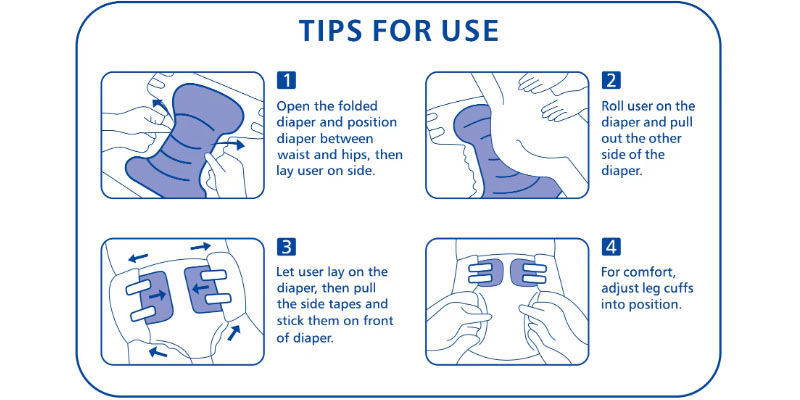 TIPS FOR USE

1
Open the folded diaper and position diaper between waist and hips, then lay user on side.

2
Roll user on the diaper and pull out the other side of the diaper.

3
Let user lay on the diaper, then pull the side tapes and stick them on front of diaper.

4
For comfort, adjust leg cuffs into position.