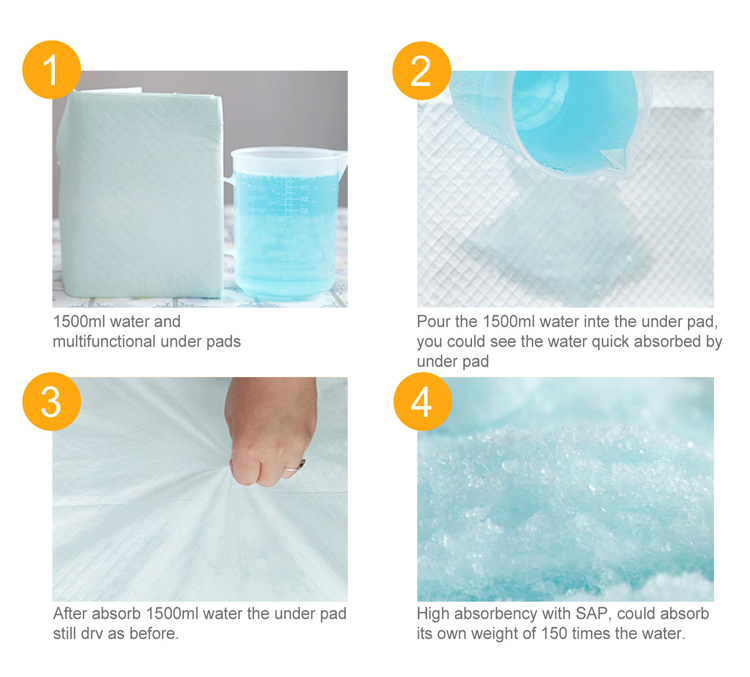 1

1500ml water and multifunctional under pads

2

Pour the 1500ml water inte the under pad, you could see the water quick absorbed by under pad

3

After absorb 1500ml water the under pad still drv as before.

4

High absorbency with SAP, could absorb its own weight of 150 times the water.