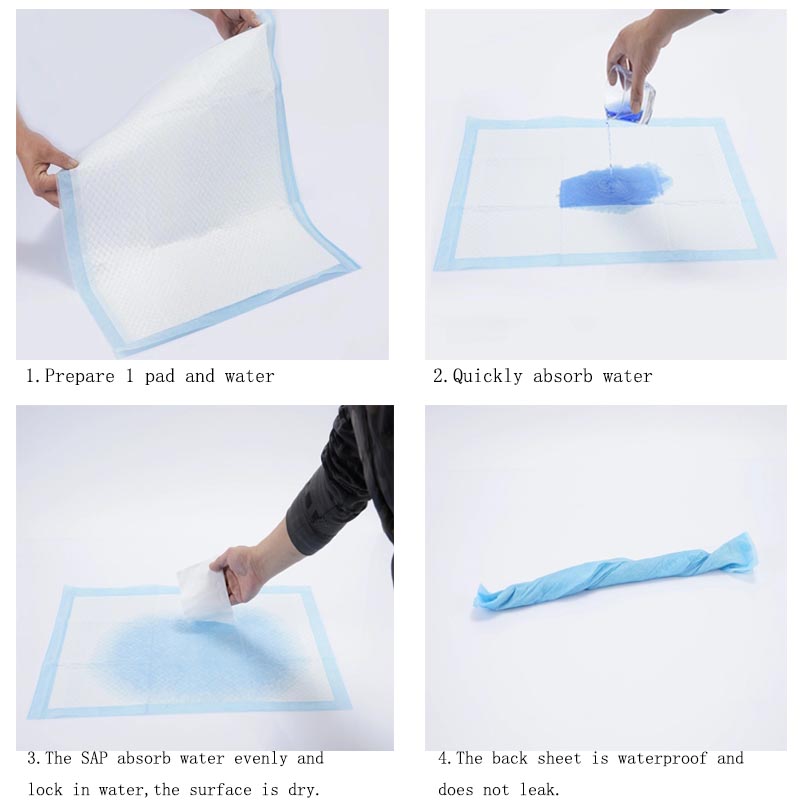 1.Prepare 1 pad and water

2.Quickly absorb water

3.The SAP absorb water evenly and lock in water,the surface is dry.

4.The back sheet is waterproof and does not leak.