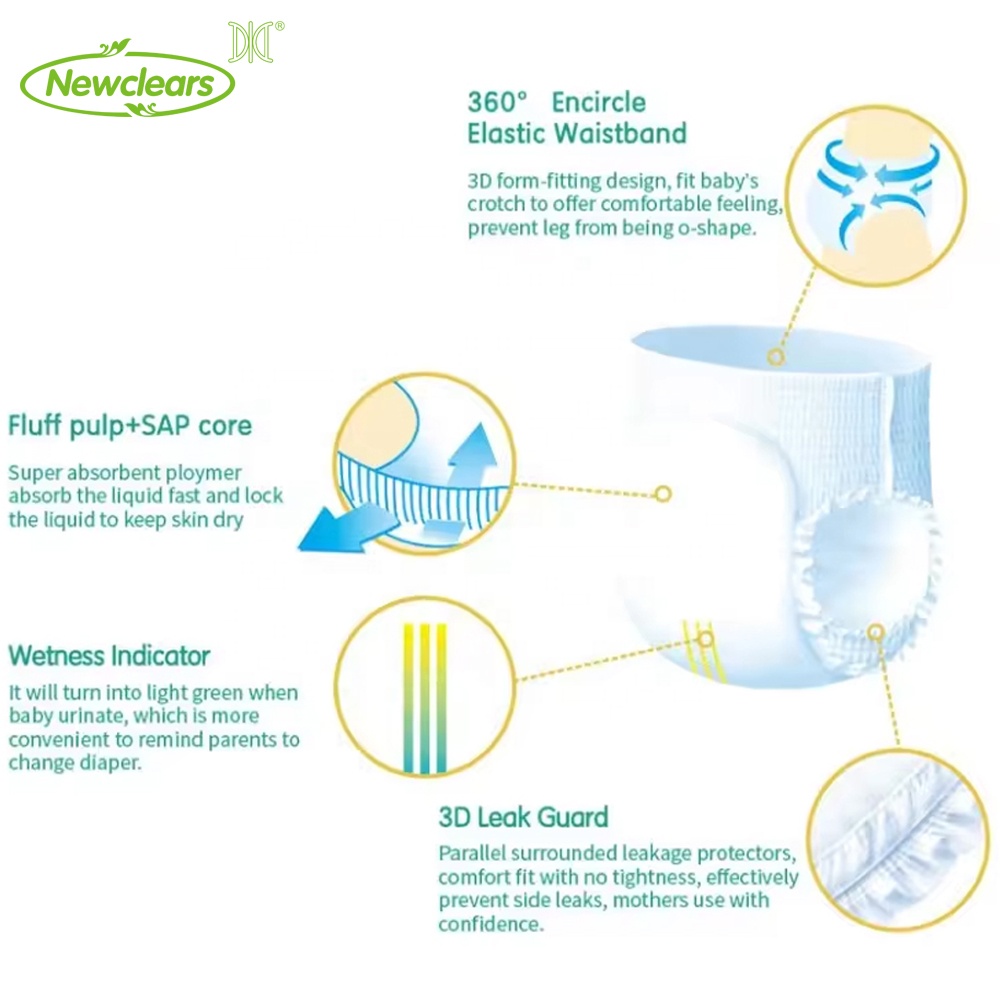 Newclears

360° Encircle Elastic Waistband

3D form-fitting design, fit baby's crotch to offer comfortable feeling, prevent leg from being o-shape.

Fluff pulp+SAP core

Super absorbent ploymer absorb the liquid fast and lock the liquid to keep skin dry

Wetness Indicator

It will turn into light green when baby urinate, which is more convenient to remind parents to change diaper.

3D Leak Guard

Parallel surrounded leakage protectors, comfort fit with no tightness, effectively prevent side leaks, mothers use with confidence.