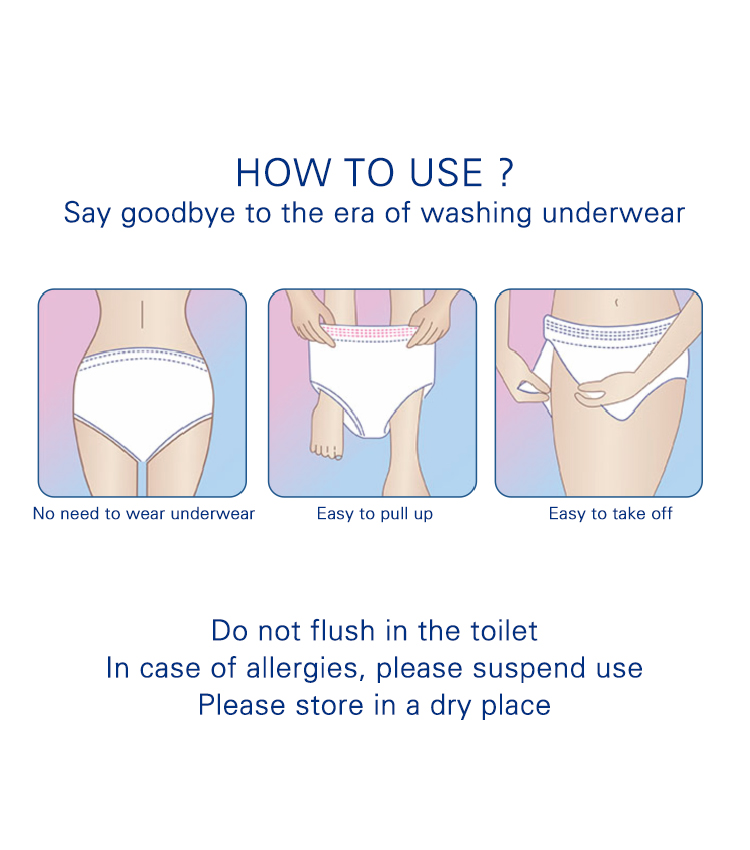 HOW TO USE ?
Say goodbye to the era of washing underwear

No need to wear underwear

Easy to pull up

Easy to take off

Do not flush in the toilet
In case of allergies, please suspend use
Please store in a dry place