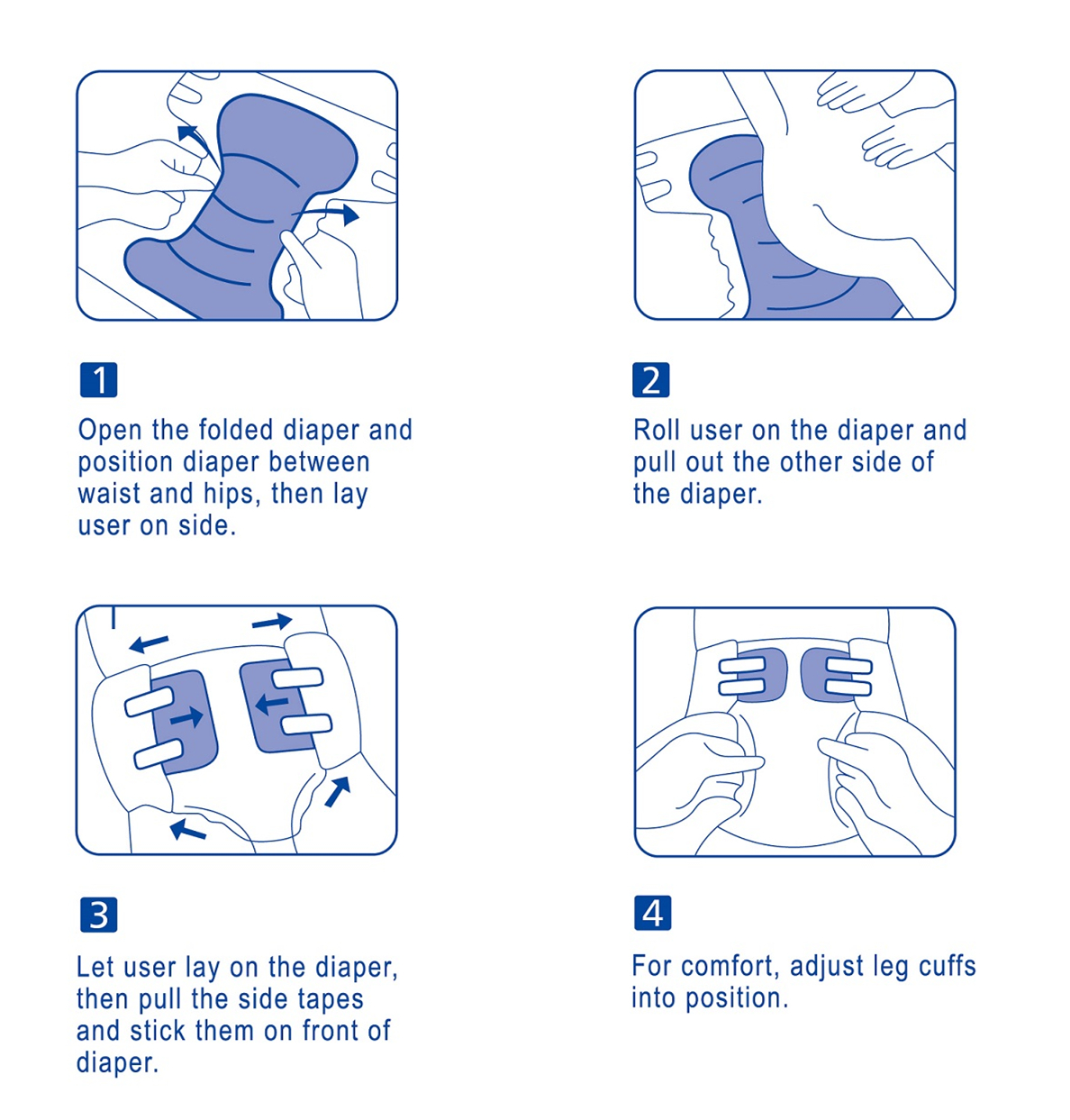 1

Open the folded diaper and position diaper between waist and hips, then lay user on side.

2

Roll user on the diaper and pull out the other side of the diaper.

3

Let user lay on the diaper, then pull the side tapes and stick them on front of diaper.

4

For comfort, adjust leg cuffs into position.