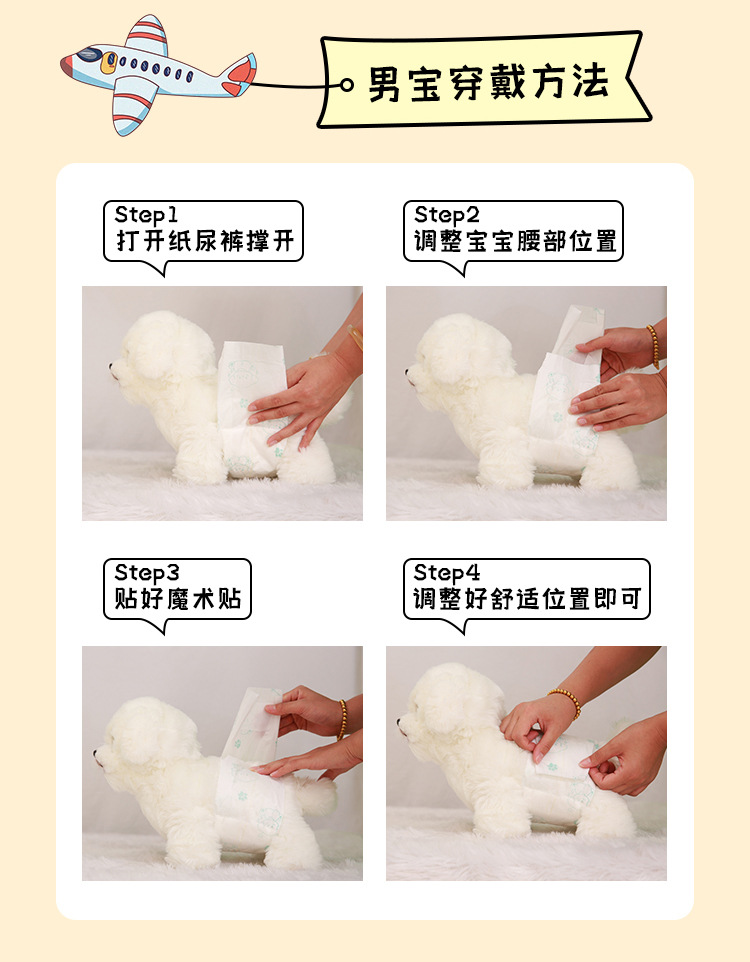 男宝穿戴方法

Step1
打开纸尿裤撑开

Step2
调整宝宝腰部位置

Step3
贴好魔术贴

Step4
调整好舒适位置即可