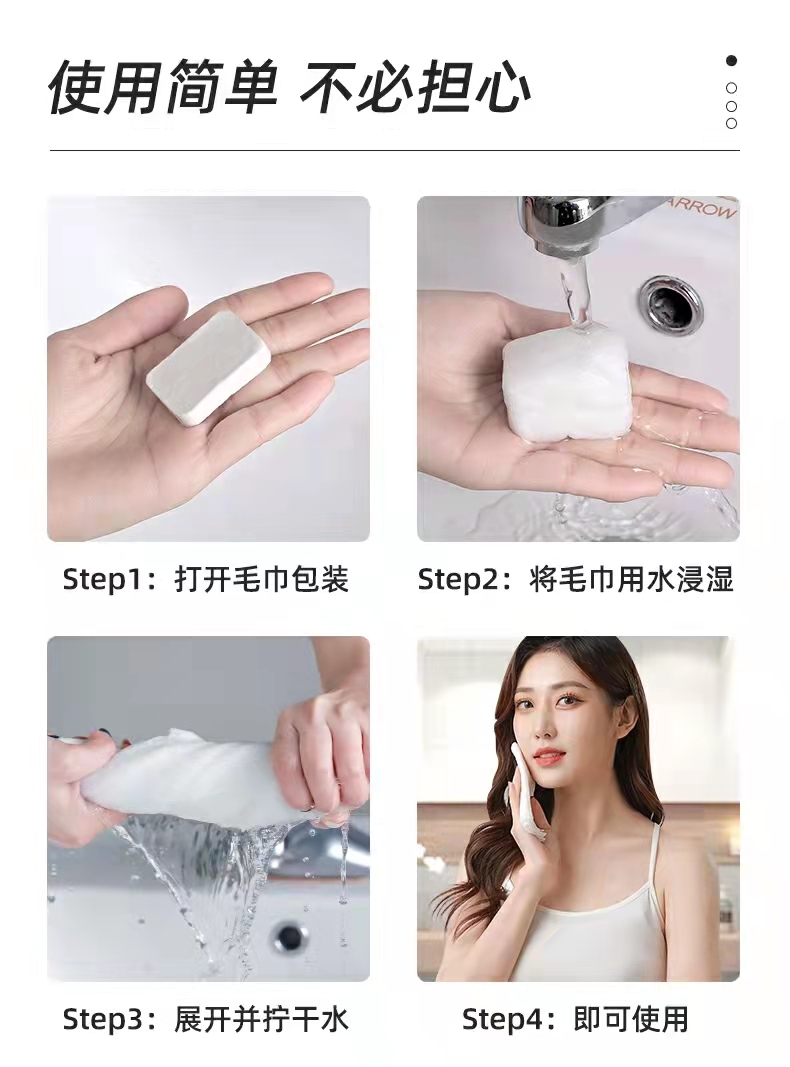 使用简单 不必担心

ARROW

Step1：打开毛巾包装

Step2：将毛巾用水浸湿

Step3：展开并拧干水

Step4：即可使用