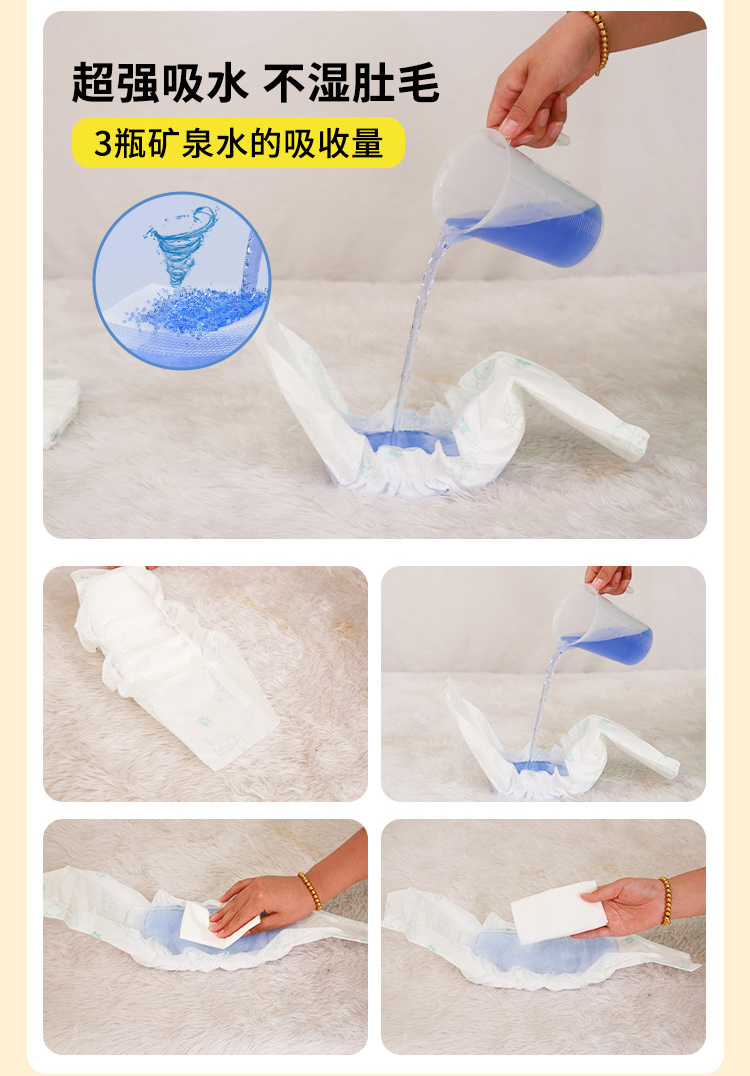 超强吸水 不湿肚毛

3瓶矿泉水的吸收量