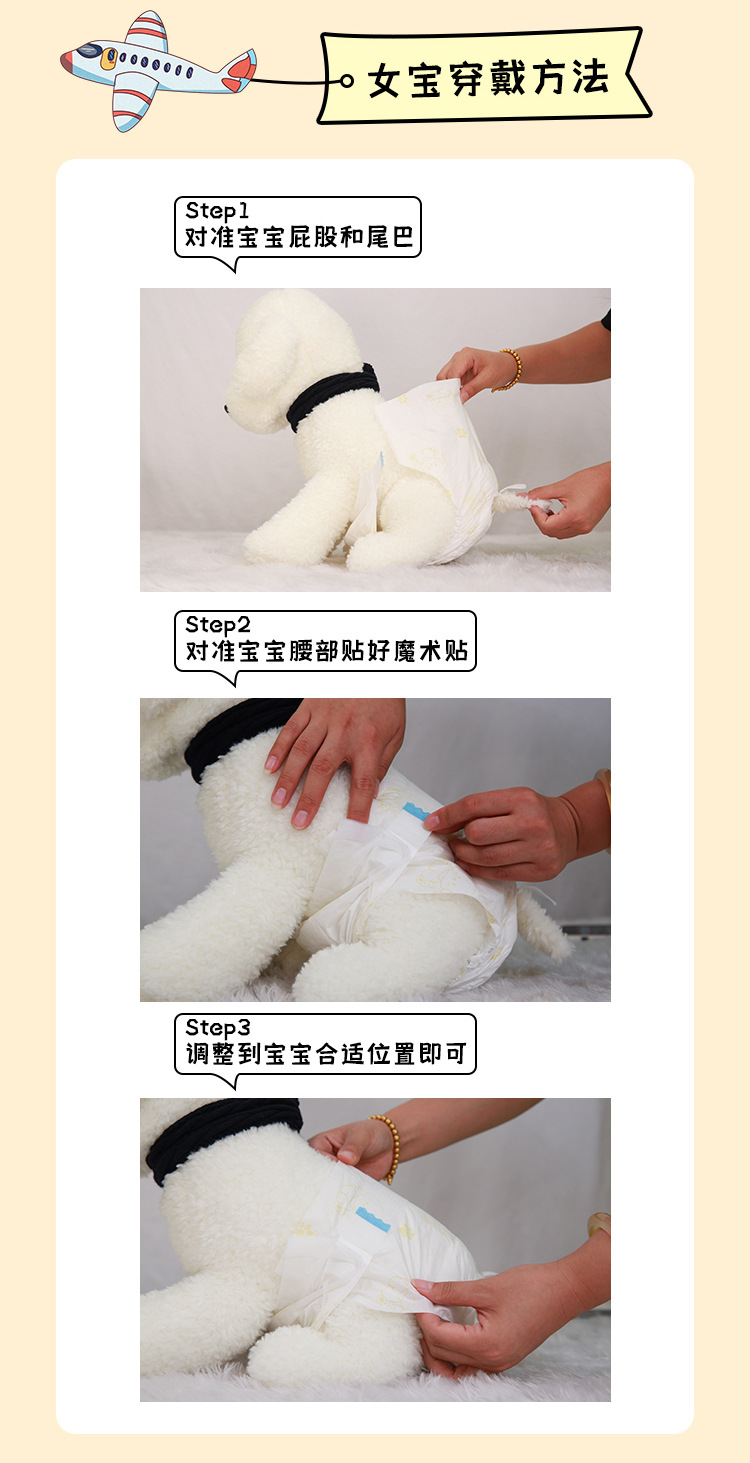 女宝穿戴方法

Step1
对准宝宝屁股和尾巴

Step2
对准宝宝腰部贴好魔术贴

Step3
调整到宝宝合适位置即可