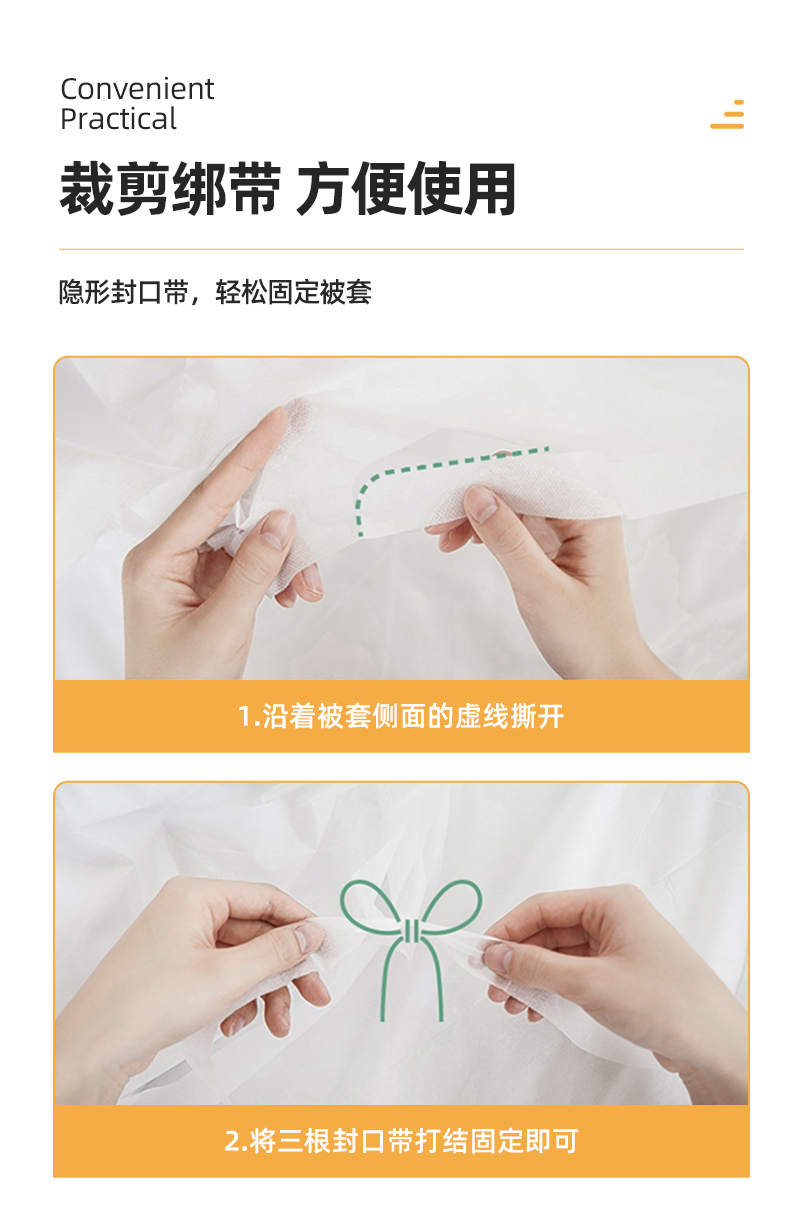 Convenient
Practical

裁剪绑带 方便使用

隐形封口带，轻松固定被套

1.沿着被套侧面的虚线撕开

2.将三根封口带打结固定即可