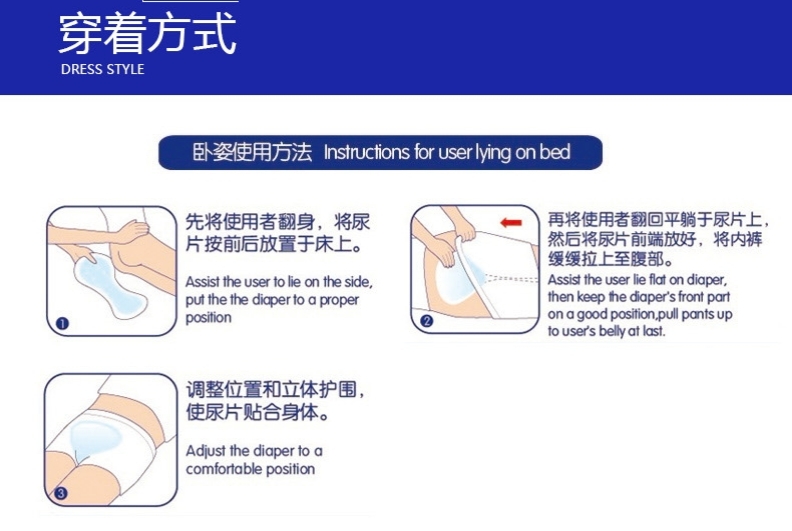 穿着方式
DRESS STYLE

卧姿使用方法 Instructions for user lying on bed

1

先将使用者翻身，将尿片按前后放置于床上。

Assist the user to lie on the side, put the the diaper to a proper position

2

再将使用者翻回平躺于尿片上，然后将尿片前端放好，将内裤缓缓拉上至腹部。

Assist the user lie flat on diaper, then keep the diaper's front part on a good position,pull pants up to user's belly at last.

3

调整位置和立体护围，使尿片贴合身体。

Adjust the diaper to a comfortable position