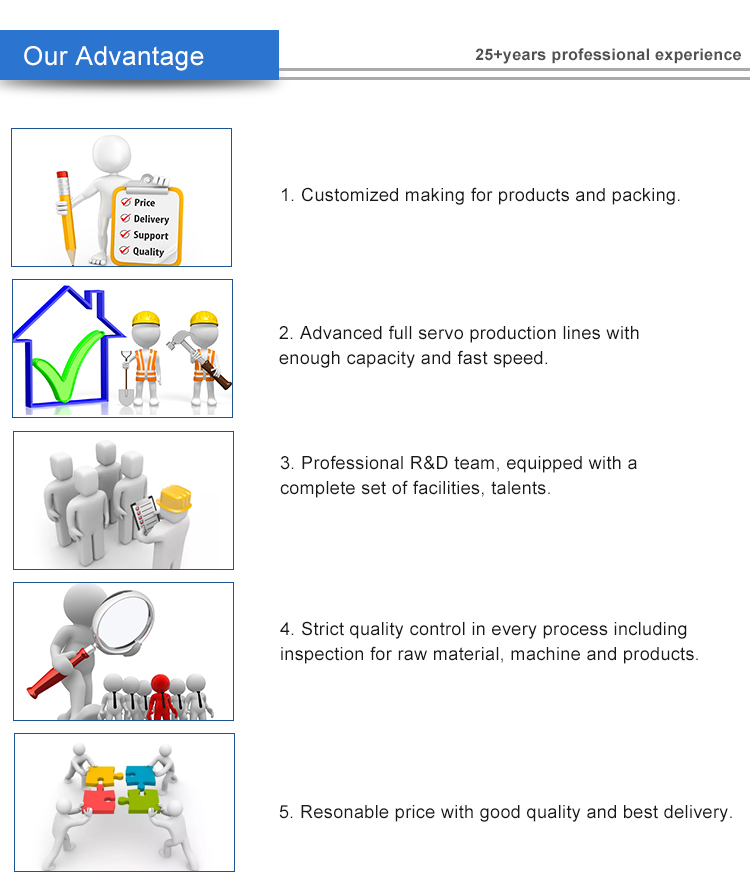 Our Advantage

25+years professional experience

Price
Delivery
Support
Quality

1. Customized making for products and packing.

2. Advanced full servo production lines with enough capacity and fast speed.

3. Professional R&D team, equipped with a complete set of facilities, talents.

4. Strict quality control in every process including inspection for raw material, machine and products.

5. Resonable price with good quality and best delivery.