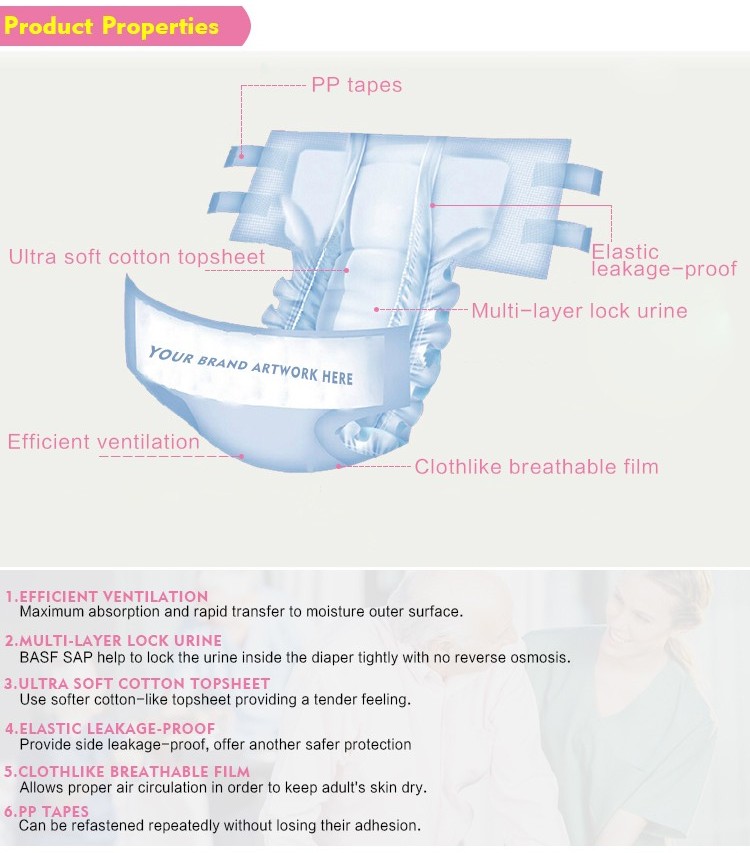 Product Properties

PP tapes

Ultra soft cotton topsheet

Elastic leakage-proof

Multi-layer lock urine

YOUR BRAND ARTWORK HERE

Efficient ventilation

Clothlike breathable film

1.EFFICIENT VENTILATION
Maximum absorption and rapid transfer to moisture outer surface.

2.MULTI-LAYER LOCK URINE
BASF SAP help to lock the urine inside the diaper tightly with no reverse osmosis.

3.ULTRA SOFT COTTON TOPSHEET
Use softer cotton-like topsheet providing a tender feeling.

4.ELASTIC LEAKAGE-PROOF
Provide side leakage-proof, offer another safer protection

5.CLOTHLIKE BREATHABLE FILM
Allows proper air circulation in order to keep adult's skin dry.

6.PP TAPES
Can be refastened repeatedly without losing their adhesion.