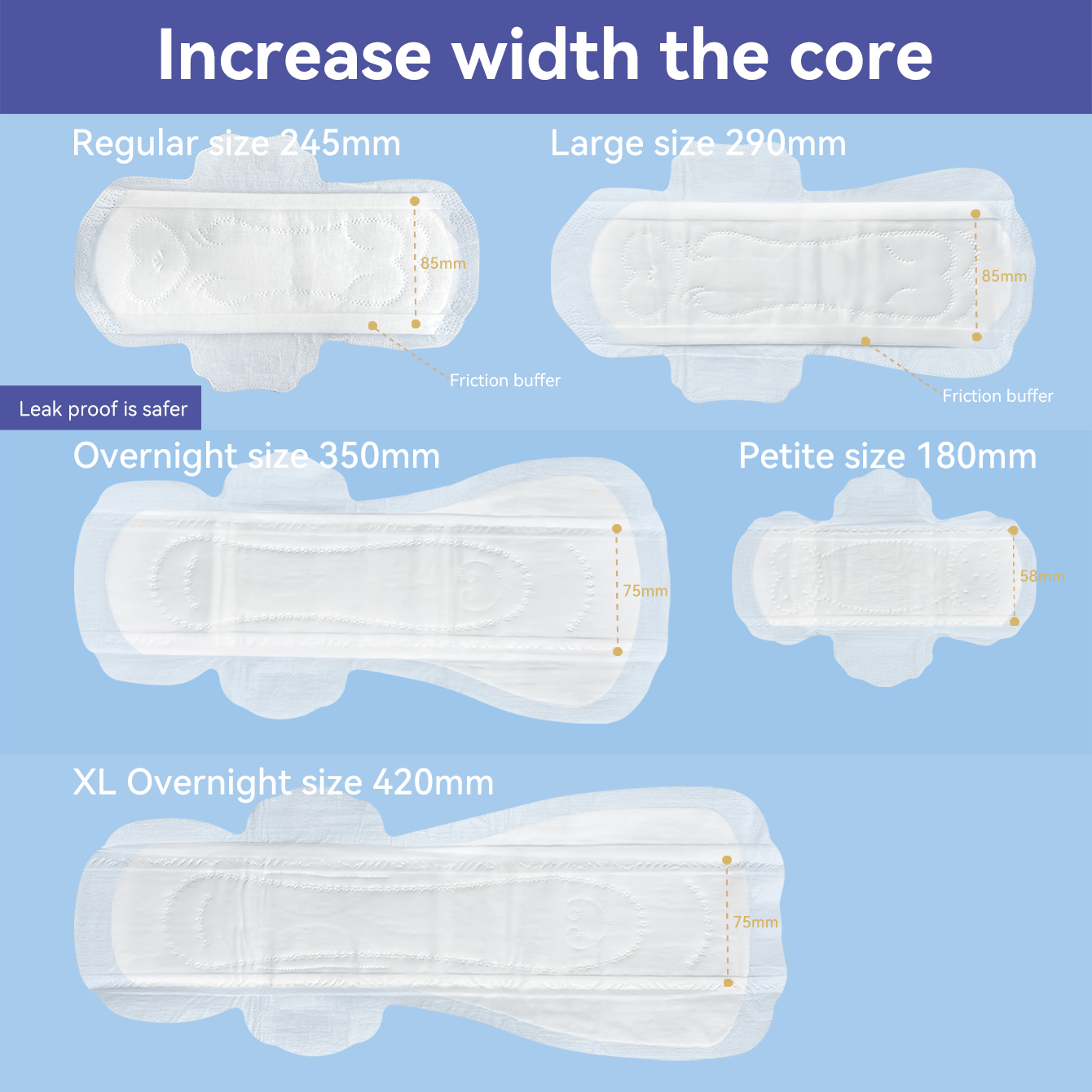 Increase width the core

Regular size 245mm

85mm

Friction buffer

Large size 290mm

85mm

Friction buffer

Leak proof is safer

Overnight size 350mm

75mm

Petite size 180mm

58mm

XL Overnight size 420mm

75mm