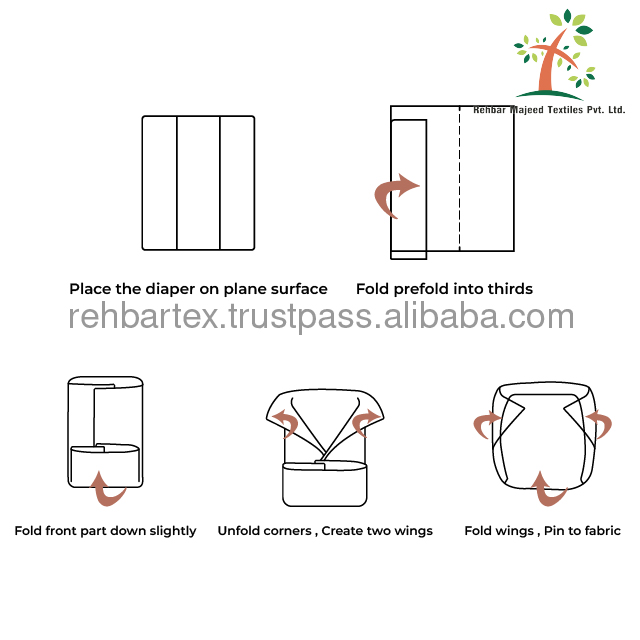 Rehbar Majeed Textiles Pvt. Ltd.

Place the diaper on plane surface

Fold prefold into thirds

rehbartex.trustpass.alibaba.com

Fold front part down slightly

Unfold corners , Create two wings

Fold wings , Pin to fabric