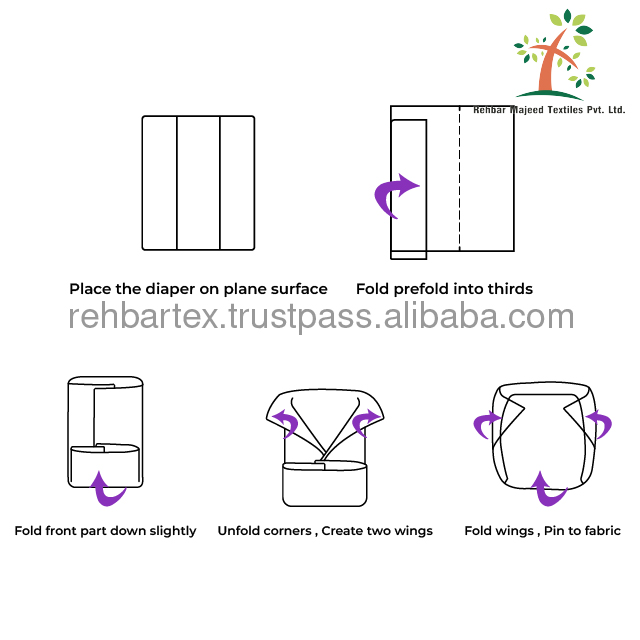 Rehbar Majeed Textiles Pvt. Ltd.

Place the diaper on plane surface

Fold prefold into thirds

rehbartex.trustpass.alibaba.com

Fold front part down slightly

Unfold corners , Create two wings

Fold wings , Pin to fabric