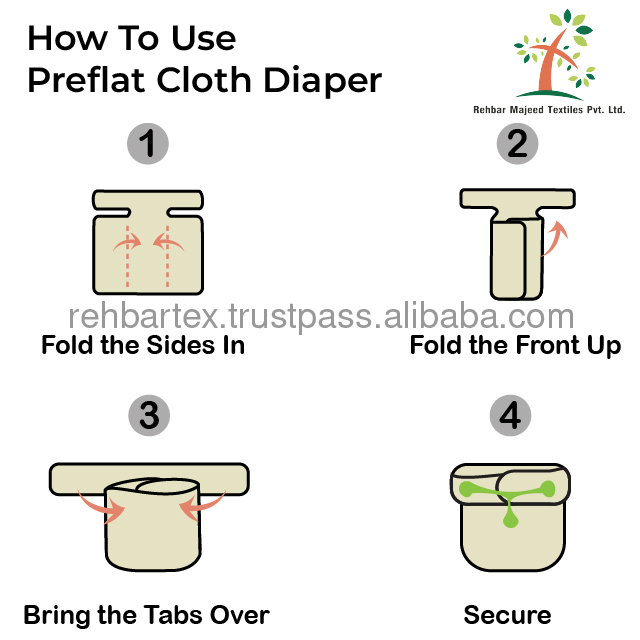 How To Use
Preflat Cloth Diaper

Rehbar Majeed Textiles Pvt. Ltd.

1

2

rehbartex.trustpass.alibaba.com

Fold the Sides In

Fold the Front Up

3

4

Bring the Tabs Over

Secure