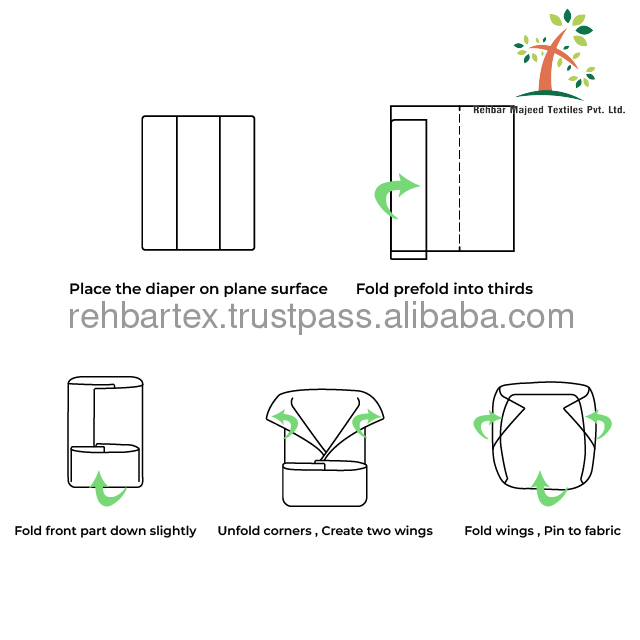 Rehbar Majeed Textiles Pvt. Ltd.

Place the diaper on plane surface

Fold prefold into thirds

rehbartex.trustpass.alibaba.com

Fold front part down slightly

Unfold corners , Create two wings

Fold wings , Pin to fabric