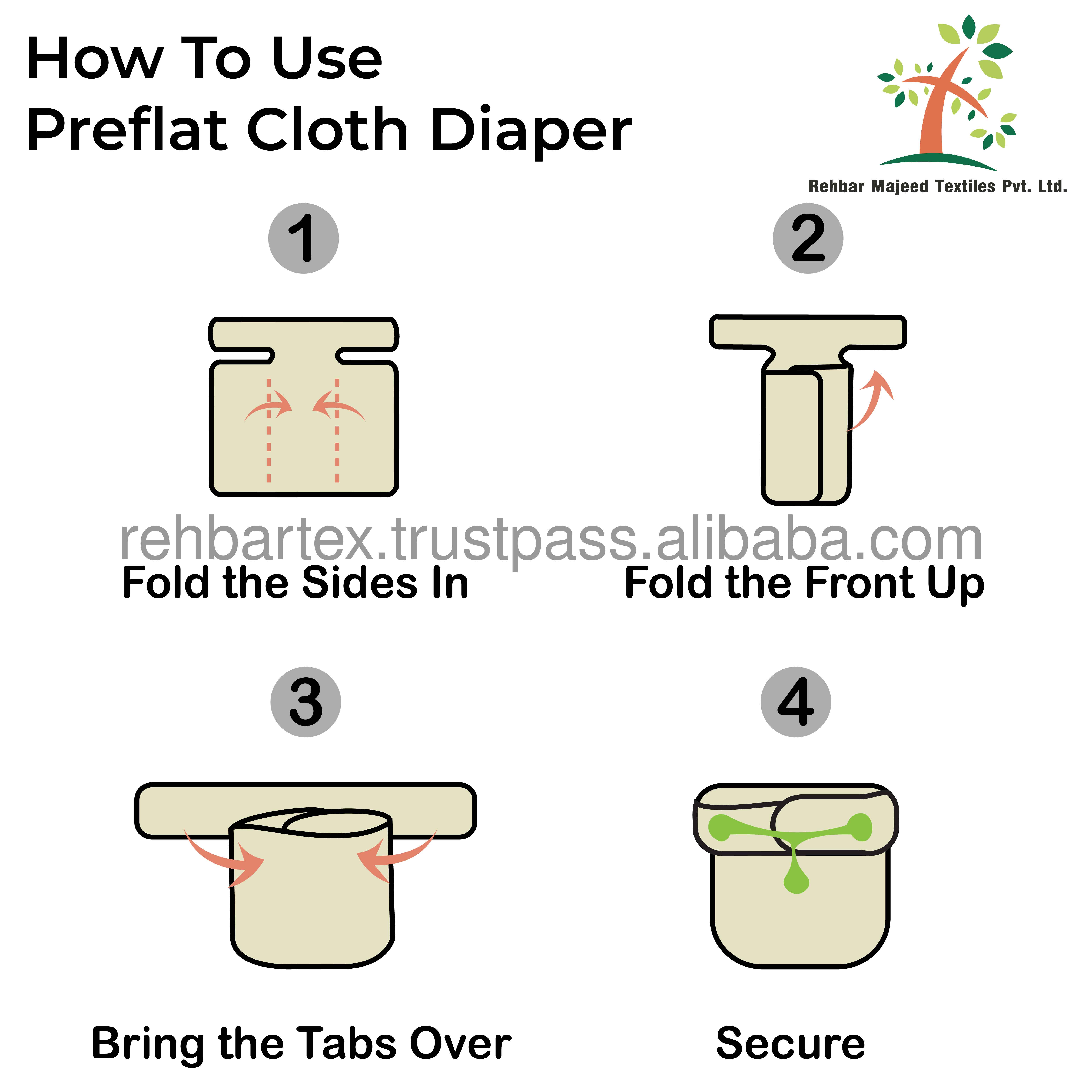 How To Use
Preflat Cloth Diaper

Rehbar Majeed Textiles Pvt. Ltd.

1

2

rehbartex.trustpass.alibaba.com

Fold the Sides In

Fold the Front Up

3

4

Bring the Tabs Over

Secure