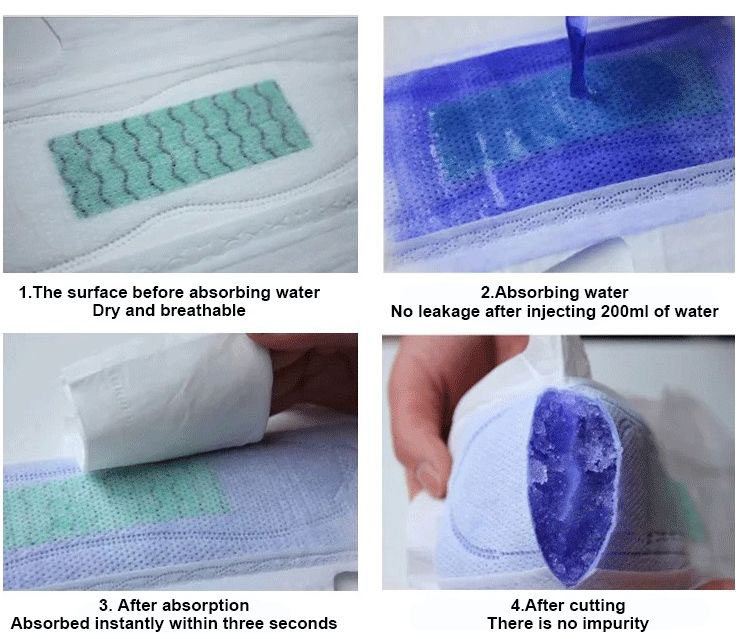 1.The surface before absorbing water
Dry and breathable

2.Absorbing water
No leakage after injecting 200ml of water

3. After absorption
Absorbed instantly within three seconds

4.After cutting
There is no impurity