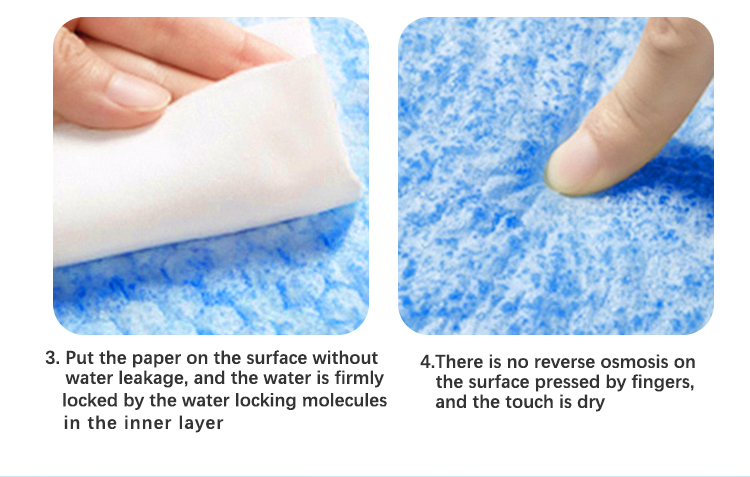 3. Put the paper on the surface without water leakage, and the water is firmly locked by the water locking molecules in the inner layer

4.There is no reverse osmosis on the surface pressed by fingers, and the touch is dry