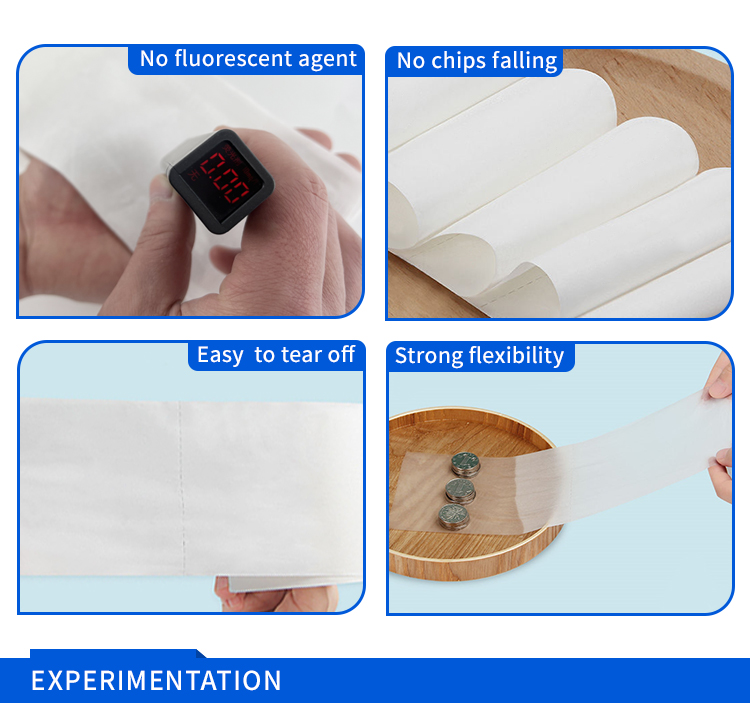 No fluorescent agent

0.00

No chips falling

Easy  to tear off

Strong flexibility

EXPERIMENTATION