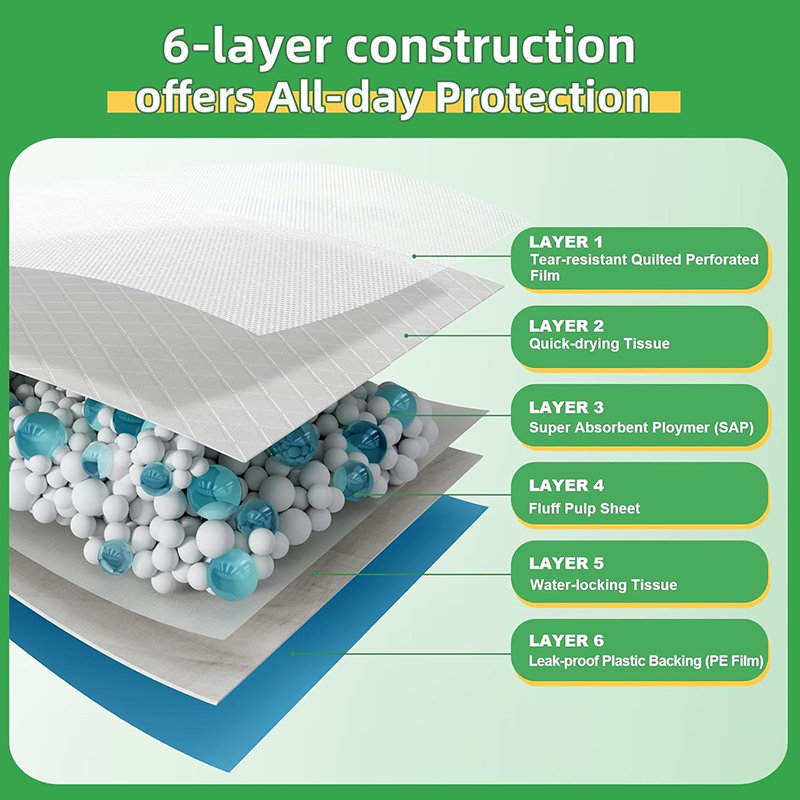 6-layer construction
offers All-day Protection

LAYER 1
Tear-resistant Quilted Perforated Film

LAYER 2
Quick-drying Tissue

LAYER 3
Super Absorbent Ploymer (SAP)

LAYER 4
Fluff Pulp Sheet

LAYER 5
Water-locking Tissue

LAYER 6
Leak-proof Plastic Backing (PE Film)