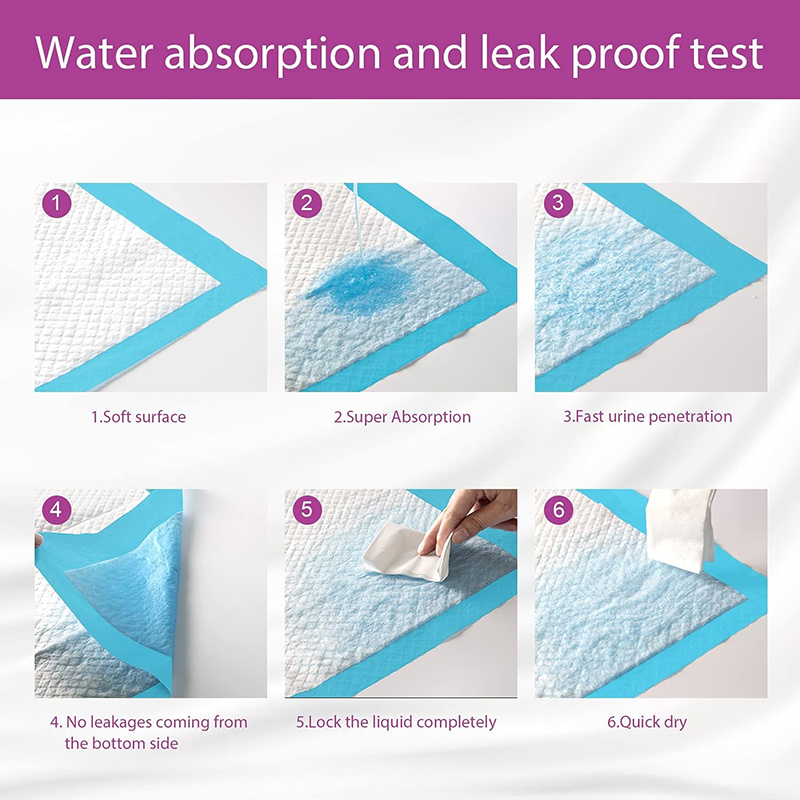 Water absorption and leak proof test

1

1.Soft surface

2

2.Super Absorption

3

3.Fast urine penetration

4

4. No leakages coming from the bottom side

5

5.Lock the liquid completely

6

6.Quick dry