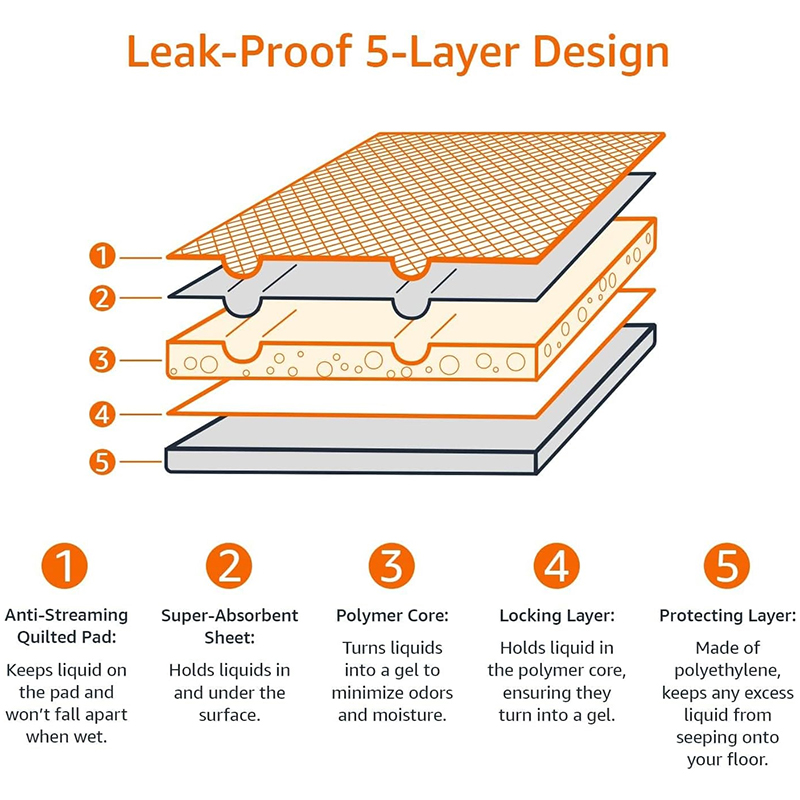 Leak-Proof 5-Layer Design

1
2
3
4
5

1
Anti-Streaming Quilted Pad:
Keeps liquid on the pad and won't fall apart when wet.

2
Super-Absorbent Sheet:
Holds liquids in and under the surface.

3
Polymer Core:
Turns liquids into a gel to minimize odors and moisture.

4
Locking Layer:
Holds liquid in the polymer core, ensuring they turn into a gel.

5
Protecting Layer:
Made of polyethylene, keeps any excess liquid from seeping onto your floor.