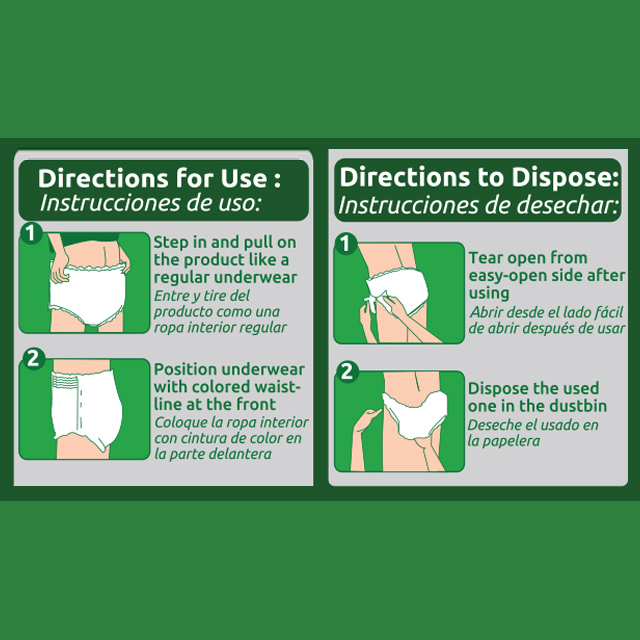 Directions for Use :
Instrucciones de uso:

1
Step in and pull on the product like a regular underwear
Entre y tire del producto como una ropa interior regular

2
Position underwear with colored waistline at the front
Coloque la ropa interior con cintura de color en la parte delantera

Directions to Dispose:
Instrucciones de desechar:

1
Tear open from easy-open side after using
Abrir desde el lado fácil de abrir después de usar

2
Dispose the used one in the dustbin
Deseche el usado en la papelera