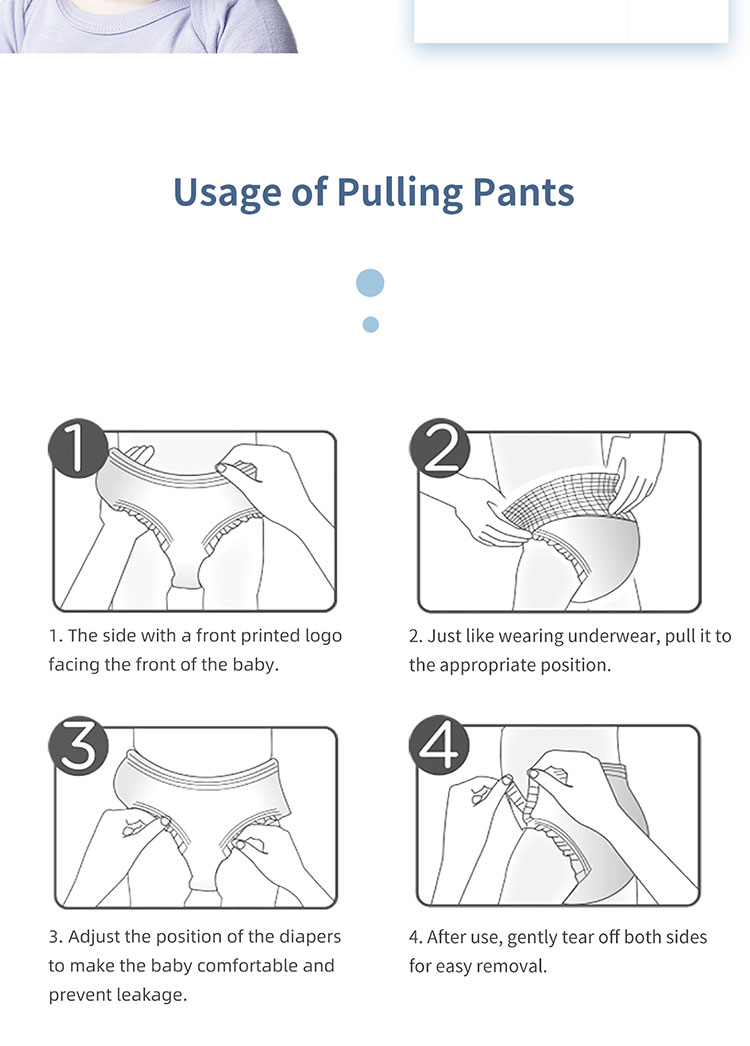 Usage of Pulling Pants

1

1. The side with a front printed logo facing the front of the baby.

2

2. Just like wearing underwear, pull it to the appropriate position.

3

3. Adjust the position of the diapers to make the baby comfortable and prevent leakage.

4

4. After use, gently tear off both sides for easy removal.