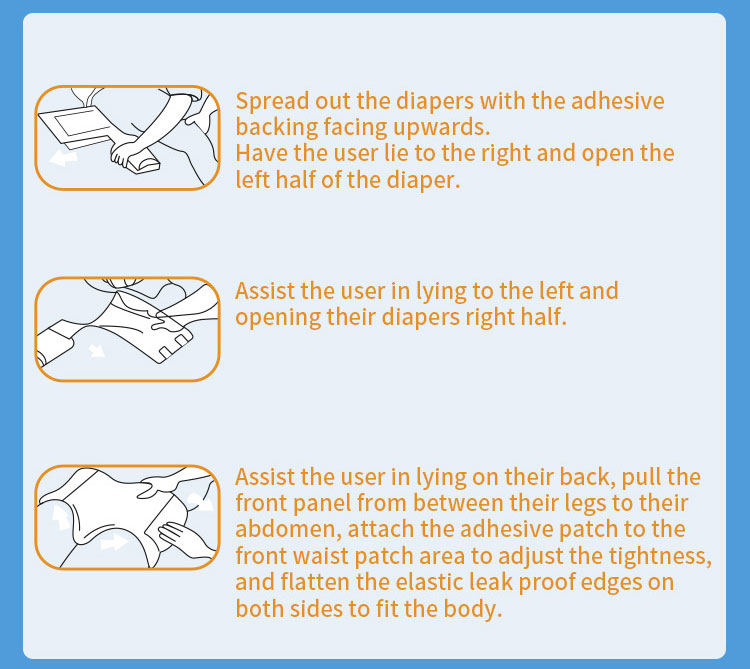 Spread out the diapers with the adhesive backing facing upwards.
Have the user lie to the right and open the left half of the diaper.

Assist the user in lying to the left and opening their diapers right half.

Assist the user in lying on their back, pull the front panel from between their legs to their abdomen, attach the adhesive patch to the front waist patch area to adjust the tightness, and flatten the elastic leak proof edges on both sides to fit the body.